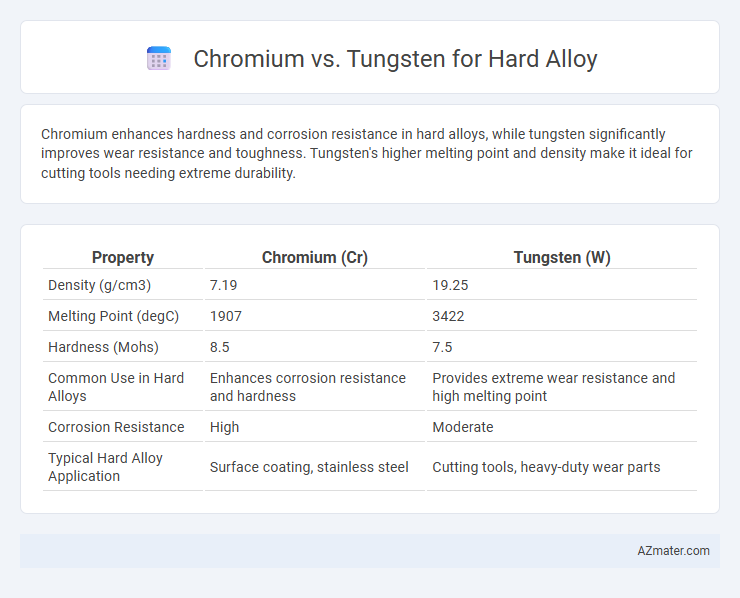 Chromium vs. Tungsten for Hard Alloy

Chromium enhances hardness and corrosion resistance in hard alloys, while tungsten significantly improves wear resistance and toughness. Tungsten's higher melting point and density make it ideal for cutting tools needing extreme durability.

| Property | Chromium (Cr) | Tungsten (W) |
|---|---|---|
| Density (g/cm3) | 7.19 | 19.25 |
| Melting Point (degC) | 1907 | 3422 |
| Hardness (Mohs) | 8.5 | 7.5 |
| Common Use in Hard Alloys | Enhances corrosion resistance and hardness | Provides extreme wear resistance and high melting point |
| Corrosion Resistance | High | Moderate |
| Typical Hard Alloy Application | Surface coating, stainless steel | Cutting tools, heavy-duty wear parts |

AZmater.com