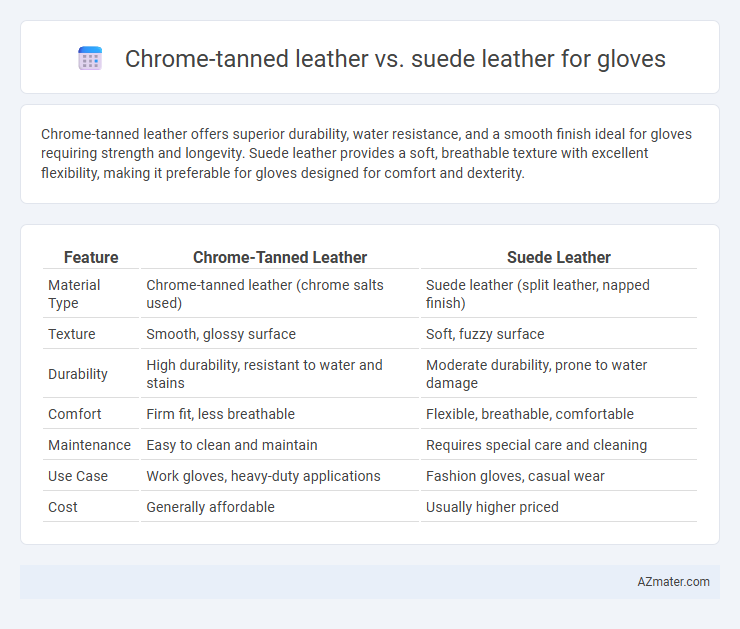 Chrome-tanned leather vs. suede leather for gloves

Chrome-tanned leather offers superior durability, water resistance, and a smooth finish ideal for gloves requiring strength and longevity. Suede leather provides a soft, breathable texture with excellent flexibility, making it preferable for gloves designed for comfort and dexterity.

| Feature | Chrome-Tanned Leather | Suede Leather |
|---|---|---|
| Material Type | Chrome-tanned leather (chrome salts used) | Suede leather (split leather, napped finish) |
| Texture | Smooth, glossy surface | Soft, fuzzy surface |
| Durability | High durability, resistant to water and stains | Moderate durability, prone to water damage |
| Comfort | Firm fit, less breathable | Flexible, breathable, comfortable |
| Maintenance | Easy to clean and maintain | Requires special care and cleaning |
| Use Case | Work gloves, heavy-duty applications | Fashion gloves, casual wear |
| Cost | Generally affordable | Usually higher priced |

AZmater.com