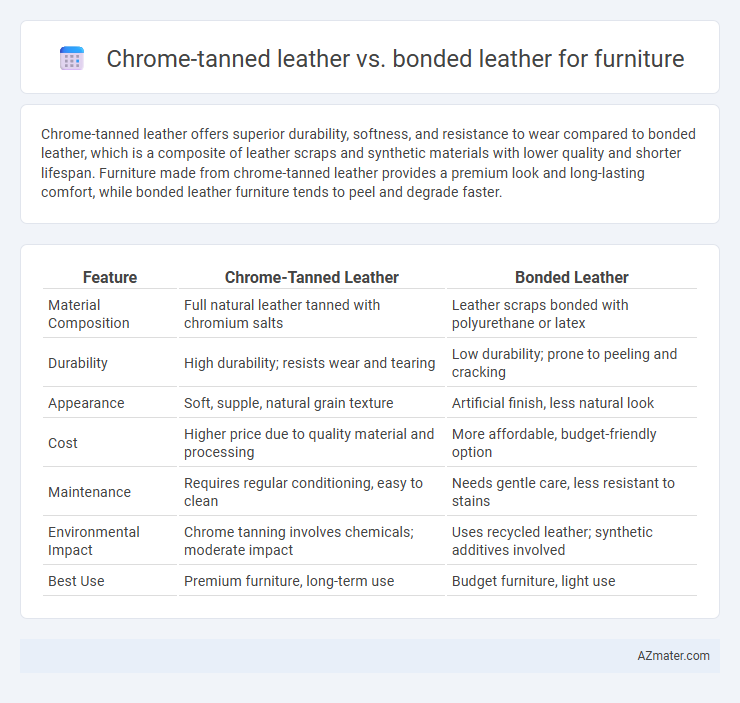 Chrome-tanned leather vs. bonded leather for furniture

Chrome-tanned leather offers superior durability, softness, and resistance to wear compared to bonded leather, which is a composite of leather scraps and synthetic materials with lower quality and shorter lifespan. Furniture made from chrome-tanned leather provides a premium look and long-lasting comfort, while bonded leather furniture tends to peel and degrade faster.

| Feature | Chrome-Tanned Leather | Bonded Leather |
|---|---|---|
| Material Composition | Full natural leather tanned with chromium salts | Leather scraps bonded with polyurethane or latex |
| Durability | High durability; resists wear and tearing | Low durability; prone to peeling and cracking |
| Appearance | Soft, supple, natural grain texture | Artificial finish, less natural look |
| Cost | Higher price due to quality material and processing | More affordable, budget-friendly option |
| Maintenance | Requires regular conditioning, easy to clean | Needs gentle care, less resistant to stains |
| Environmental Impact | Chrome tanning involves chemicals; moderate impact | Uses recycled leather; synthetic additives involved |
| Best Use | Premium furniture, long-term use | Budget furniture, light use |

AZmater.com