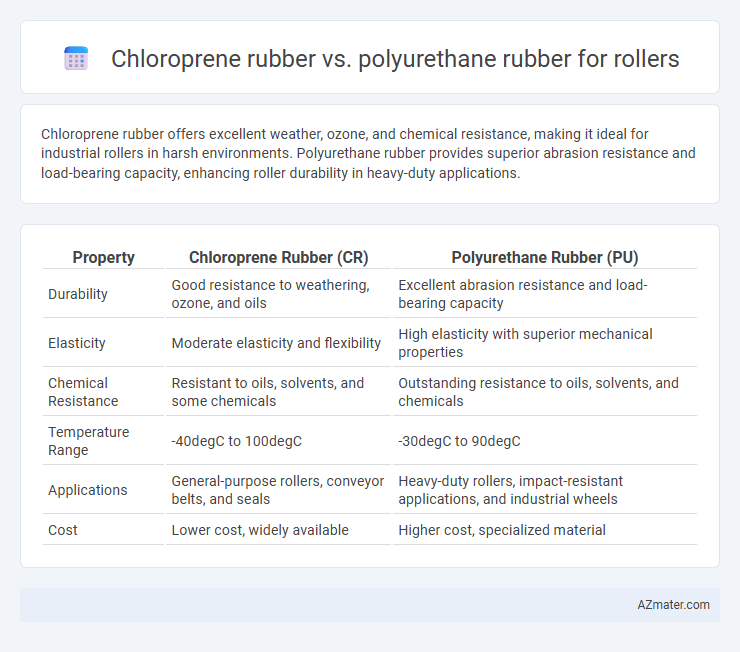 Chloroprene rubber vs. polyurethane rubber for rollers

Chloroprene rubber offers excellent weather, ozone, and chemical resistance, making it ideal for industrial rollers in harsh environments. Polyurethane rubber provides superior abrasion resistance and load-bearing capacity, enhancing roller durability in heavy-duty applications.

| Property | Chloroprene Rubber (CR) | Polyurethane Rubber (PU) |
|---|---|---|
| Durability | Good resistance to weathering, ozone, and oils | Excellent abrasion resistance and load-bearing capacity |
| Elasticity | Moderate elasticity and flexibility | High elasticity with superior mechanical properties |
| Chemical Resistance | Resistant to oils, solvents, and some chemicals | Outstanding resistance to oils, solvents, and chemicals |
| Temperature Range | -40degC to 100degC | -30degC to 90degC |
| Applications | General-purpose rollers, conveyor belts, and seals | Heavy-duty rollers, impact-resistant applications, and industrial wheels |
| Cost | Lower cost, widely available | Higher cost, specialized material |

AZmater.com