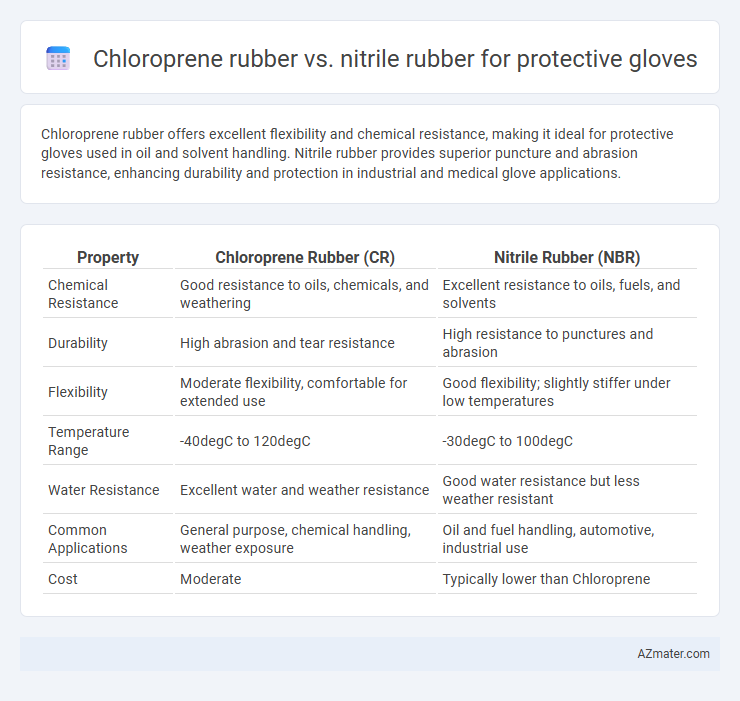 Chloroprene rubber vs. nitrile rubber for protective gloves

Chloroprene rubber offers excellent flexibility and chemical resistance, making it ideal for protective gloves used in oil and solvent handling. Nitrile rubber provides superior puncture and abrasion resistance, enhancing durability and protection in industrial and medical glove applications.

| Property | Chloroprene Rubber (CR) | Nitrile Rubber (NBR) |
|---|---|---|
| Chemical Resistance | Good resistance to oils, chemicals, and weathering | Excellent resistance to oils, fuels, and solvents |
| Durability | High abrasion and tear resistance | High resistance to punctures and abrasion |
| Flexibility | Moderate flexibility, comfortable for extended use | Good flexibility; slightly stiffer under low temperatures |
| Temperature Range | -40degC to 120degC | -30degC to 100degC |
| Water Resistance | Excellent water and weather resistance | Good water resistance but less weather resistant |
| Common Applications | General purpose, chemical handling, weather exposure | Oil and fuel handling, automotive, industrial use |
| Cost | Moderate | Typically lower than Chloroprene |

AZmater.com