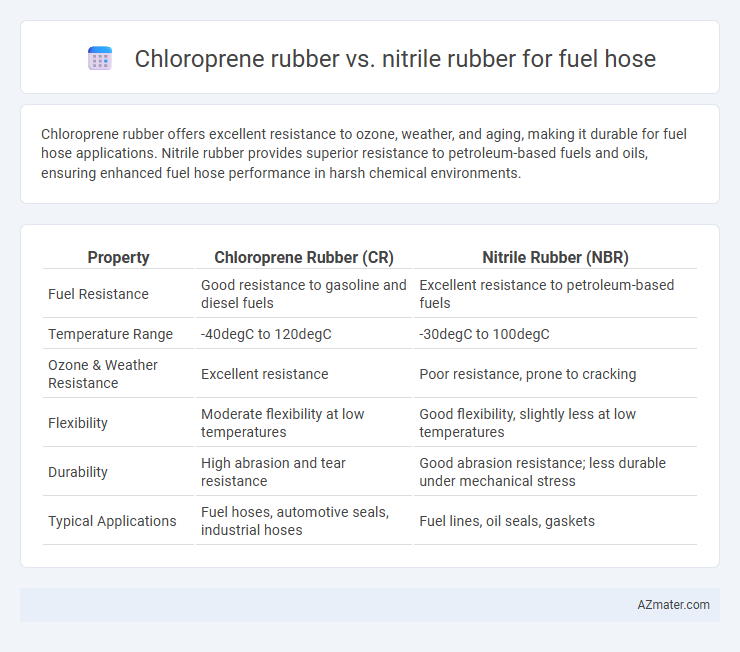 Chloroprene rubber vs. nitrile rubber for fuel hose

Chloroprene rubber offers excellent resistance to ozone, weather, and aging, making it durable for fuel hose applications. Nitrile rubber provides superior resistance to petroleum-based fuels and oils, ensuring enhanced fuel hose performance in harsh chemical environments.

| Property | Chloroprene Rubber (CR) | Nitrile Rubber (NBR) |
|---|---|---|
| Fuel Resistance | Good resistance to gasoline and diesel fuels | Excellent resistance to petroleum-based fuels |
| Temperature Range | -40degC to 120degC | -30degC to 100degC |
| Ozone & Weather Resistance | Excellent resistance | Poor resistance, prone to cracking |
| Flexibility | Moderate flexibility at low temperatures | Good flexibility, slightly less at low temperatures |
| Durability | High abrasion and tear resistance | Good abrasion resistance; less durable under mechanical stress |
| Typical Applications | Fuel hoses, automotive seals, industrial hoses | Fuel lines, oil seals, gaskets |

AZmater.com