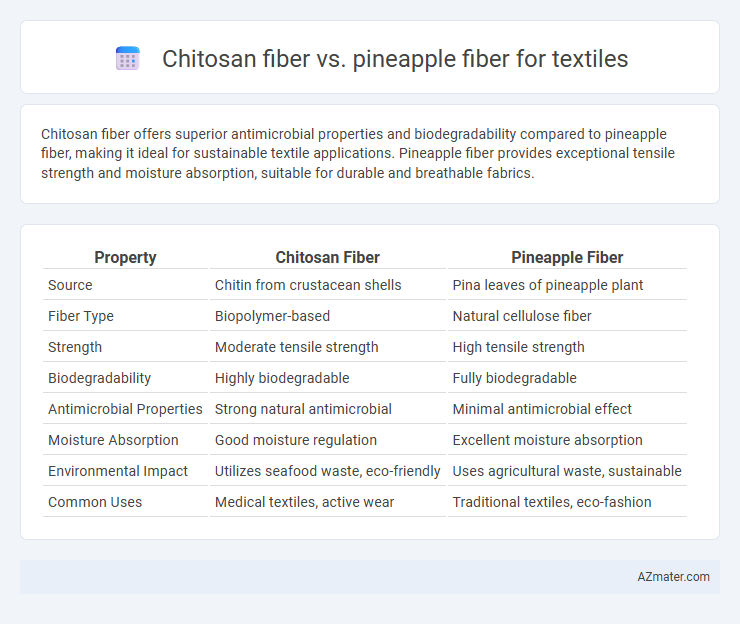 Chitosan fiber vs. pineapple fiber for textiles

Chitosan fiber offers superior antimicrobial properties and biodegradability compared to pineapple fiber, making it ideal for sustainable textile applications. Pineapple fiber provides exceptional tensile strength and moisture absorption, suitable for durable and breathable fabrics.

| Property | Chitosan Fiber | Pineapple Fiber |
|---|---|---|
| Source | Chitin from crustacean shells | Pina leaves of pineapple plant |
| Fiber Type | Biopolymer-based | Natural cellulose fiber |
| Strength | Moderate tensile strength | High tensile strength |
| Biodegradability | Highly biodegradable | Fully biodegradable |
| Antimicrobial Properties | Strong natural antimicrobial | Minimal antimicrobial effect |
| Moisture Absorption | Good moisture regulation | Excellent moisture absorption |
| Environmental Impact | Utilizes seafood waste, eco-friendly | Uses agricultural waste, sustainable |
| Common Uses | Medical textiles, active wear | Traditional textiles, eco-fashion |

AZmater.com