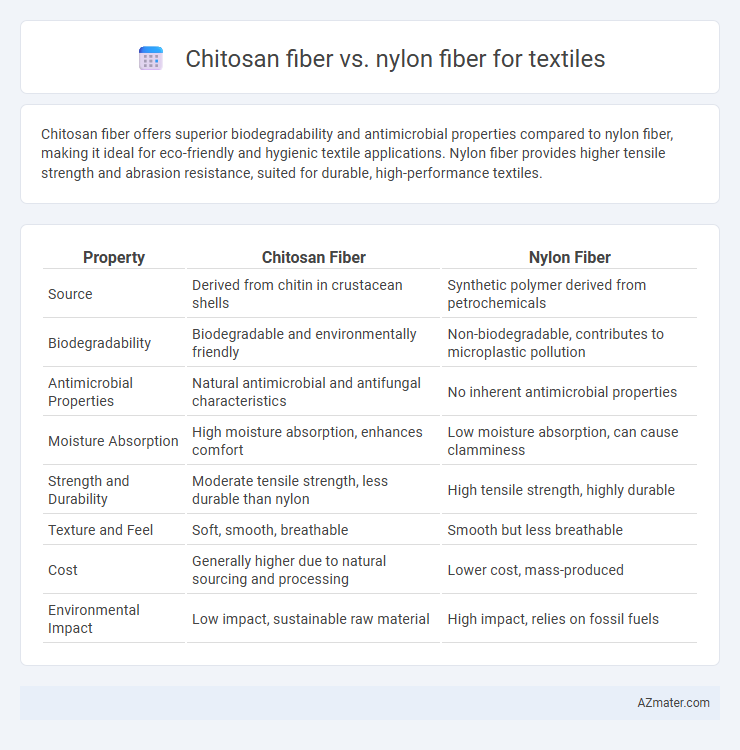 Chitosan fiber vs. nylon fiber for textiles

Chitosan fiber offers superior biodegradability and antimicrobial properties compared to nylon fiber, making it ideal for eco-friendly and hygienic textile applications. Nylon fiber provides higher tensile strength and abrasion resistance, suited for durable, high-performance textiles.

| Property | Chitosan Fiber | Nylon Fiber |
|---|---|---|
| Source | Derived from chitin in crustacean shells | Synthetic polymer derived from petrochemicals |
| Biodegradability | Biodegradable and environmentally friendly | Non-biodegradable, contributes to microplastic pollution |
| Antimicrobial Properties | Natural antimicrobial and antifungal characteristics | No inherent antimicrobial properties |
| Moisture Absorption | High moisture absorption, enhances comfort | Low moisture absorption, can cause clamminess |
| Strength and Durability | Moderate tensile strength, less durable than nylon | High tensile strength, highly durable |
| Texture and Feel | Soft, smooth, breathable | Smooth but less breathable |
| Cost | Generally higher due to natural sourcing and processing | Lower cost, mass-produced |
| Environmental Impact | Low impact, sustainable raw material | High impact, relies on fossil fuels |

AZmater.com