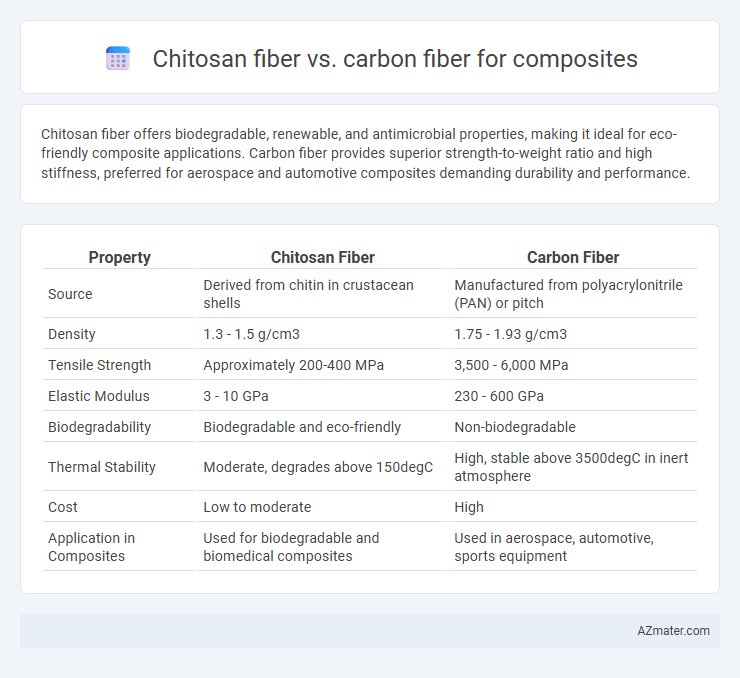 Chitosan fiber vs. carbon fiber for composites

Chitosan fiber offers biodegradable, renewable, and antimicrobial properties, making it ideal for eco-friendly composite applications. Carbon fiber provides superior strength-to-weight ratio and high stiffness, preferred for aerospace and automotive composites demanding durability and performance.

| Property | Chitosan Fiber | Carbon Fiber |
|---|---|---|
| Source | Derived from chitin in crustacean shells | Manufactured from polyacrylonitrile (PAN) or pitch |
| Density | 1.3 - 1.5 g/cm3 | 1.75 - 1.93 g/cm3 |
| Tensile Strength | Approximately 200-400 MPa | 3,500 - 6,000 MPa |
| Elastic Modulus | 3 - 10 GPa | 230 - 600 GPa |
| Biodegradability | Biodegradable and eco-friendly | Non-biodegradable |
| Thermal Stability | Moderate, degrades above 150degC | High, stable above 3500degC in inert atmosphere |
| Cost | Low to moderate | High |
| Application in Composites | Used for biodegradable and biomedical composites | Used in aerospace, automotive, sports equipment |

AZmater.com