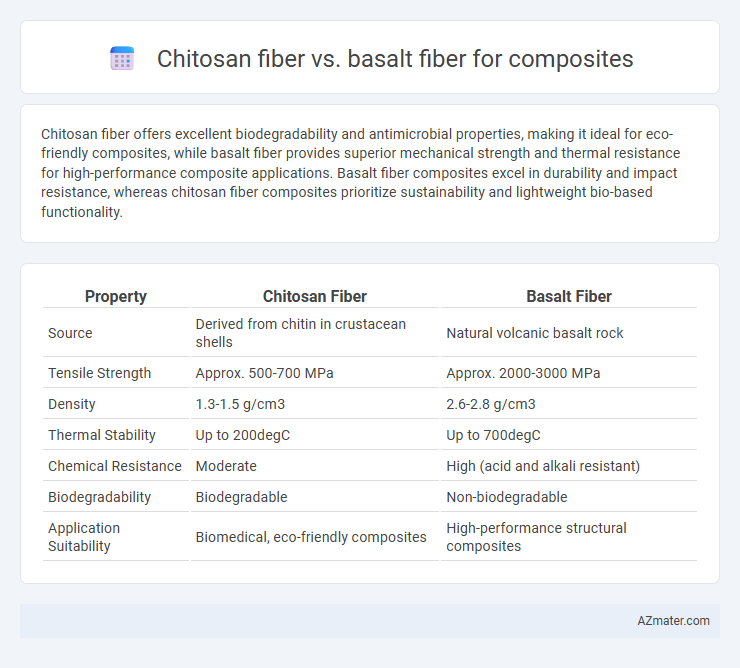 Chitosan fiber vs. basalt fiber for composites

Chitosan fiber offers excellent biodegradability and antimicrobial properties, making it ideal for eco-friendly composites, while basalt fiber provides superior mechanical strength and thermal resistance for high-performance composite applications. Basalt fiber composites excel in durability and impact resistance, whereas chitosan fiber composites prioritize sustainability and lightweight bio-based functionality.

| Property | Chitosan Fiber | Basalt Fiber |
|---|---|---|
| Source | Derived from chitin in crustacean shells | Natural volcanic basalt rock |
| Tensile Strength | Approx. 500-700 MPa | Approx. 2000-3000 MPa |
| Density | 1.3-1.5 g/cm3 | 2.6-2.8 g/cm3 |
| Thermal Stability | Up to 200degC | Up to 700degC |
| Chemical Resistance | Moderate | High (acid and alkali resistant) |
| Biodegradability | Biodegradable | Non-biodegradable |
| Application Suitability | Biomedical, eco-friendly composites | High-performance structural composites |

AZmater.com