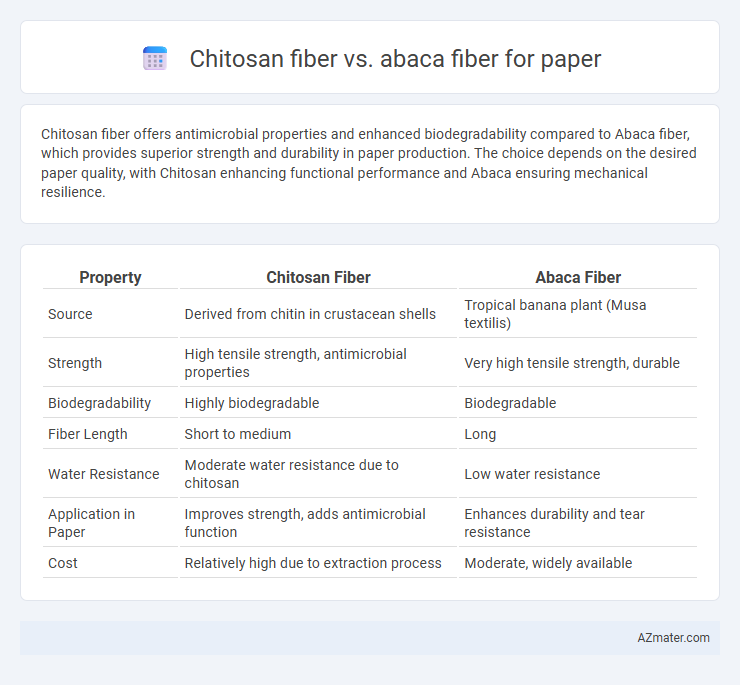 Chitosan fiber vs. abaca fiber for paper

Chitosan fiber offers antimicrobial properties and enhanced biodegradability compared to Abaca fiber, which provides superior strength and durability in paper production. The choice depends on the desired paper quality, with Chitosan enhancing functional performance and Abaca ensuring mechanical resilience.

| Property | Chitosan Fiber | Abaca Fiber |
|---|---|---|
| Source | Derived from chitin in crustacean shells | Tropical banana plant (Musa textilis) |
| Strength | High tensile strength, antimicrobial properties | Very high tensile strength, durable |
| Biodegradability | Highly biodegradable | Biodegradable |
| Fiber Length | Short to medium | Long |
| Water Resistance | Moderate water resistance due to chitosan | Low water resistance |
| Application in Paper | Improves strength, adds antimicrobial function | Enhances durability and tear resistance |
| Cost | Relatively high due to extraction process | Moderate, widely available |

AZmater.com