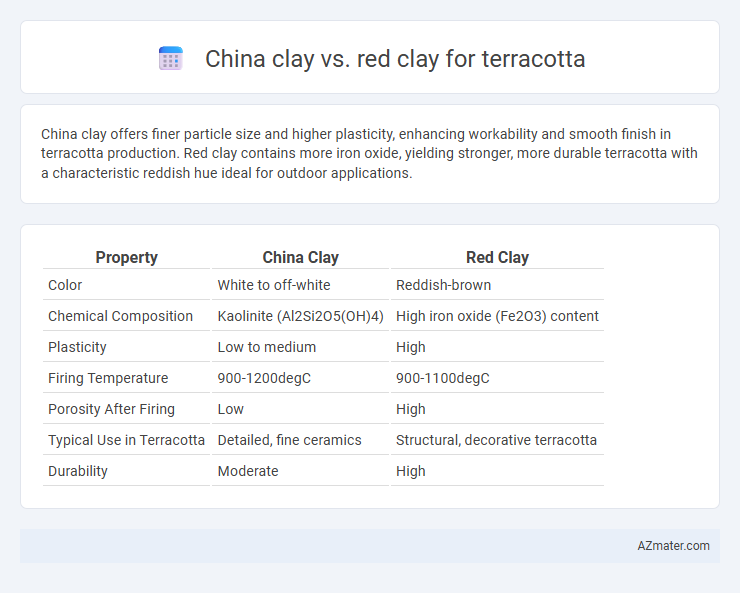 China clay vs. red clay for terracotta

China clay offers finer particle size and higher plasticity, enhancing workability and smooth finish in terracotta production. Red clay contains more iron oxide, yielding stronger, more durable terracotta with a characteristic reddish hue ideal for outdoor applications.

| Property | China Clay | Red Clay |
|---|---|---|
| Color | White to off-white | Reddish-brown |
| Chemical Composition | Kaolinite (Al2Si2O5(OH)4) | High iron oxide (Fe2O3) content |
| Plasticity | Low to medium | High |
| Firing Temperature | 900-1200degC | 900-1100degC |
| Porosity After Firing | Low | High |
| Typical Use in Terracotta | Detailed, fine ceramics | Structural, decorative terracotta |
| Durability | Moderate | High |

AZmater.com