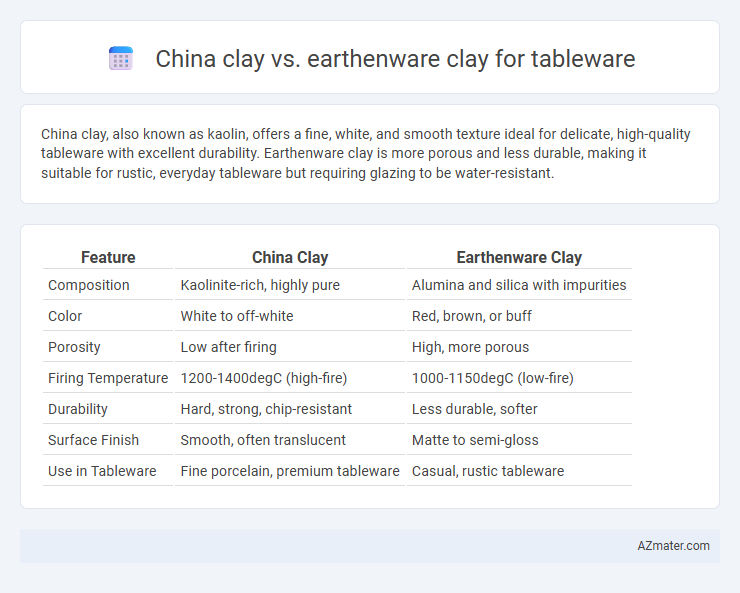 China clay vs. earthenware clay for tableware

China clay, also known as kaolin, offers a fine, white, and smooth texture ideal for delicate, high-quality tableware with excellent durability. Earthenware clay is more porous and less durable, making it suitable for rustic, everyday tableware but requiring glazing to be water-resistant.

| Feature | China Clay | Earthenware Clay |
|---|---|---|
| Composition | Kaolinite-rich, highly pure | Alumina and silica with impurities |
| Color | White to off-white | Red, brown, or buff |
| Porosity | Low after firing | High, more porous |
| Firing Temperature | 1200-1400degC (high-fire) | 1000-1150degC (low-fire) |
| Durability | Hard, strong, chip-resistant | Less durable, softer |
| Surface Finish | Smooth, often translucent | Matte to semi-gloss |
| Use in Tableware | Fine porcelain, premium tableware | Casual, rustic tableware |

AZmater.com