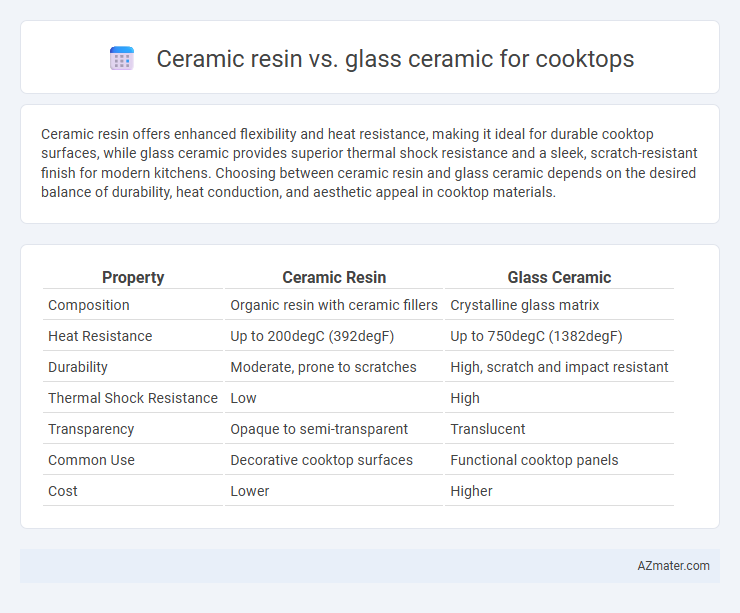 Ceramic resin vs. glass ceramic for cooktops

Ceramic resin offers enhanced flexibility and heat resistance, making it ideal for durable cooktop surfaces, while glass ceramic provides superior thermal shock resistance and a sleek, scratch-resistant finish for modern kitchens. Choosing between ceramic resin and glass ceramic depends on the desired balance of durability, heat conduction, and aesthetic appeal in cooktop materials.

| Property | Ceramic Resin | Glass Ceramic |
|---|---|---|
| Composition | Organic resin with ceramic fillers | Crystalline glass matrix |
| Heat Resistance | Up to 200degC (392degF) | Up to 750degC (1382degF) |
| Durability | Moderate, prone to scratches | High, scratch and impact resistant |
| Thermal Shock Resistance | Low | High |
| Transparency | Opaque to semi-transparent | Translucent |
| Common Use | Decorative cooktop surfaces | Functional cooktop panels |
| Cost | Lower | Higher |

AZmater.com