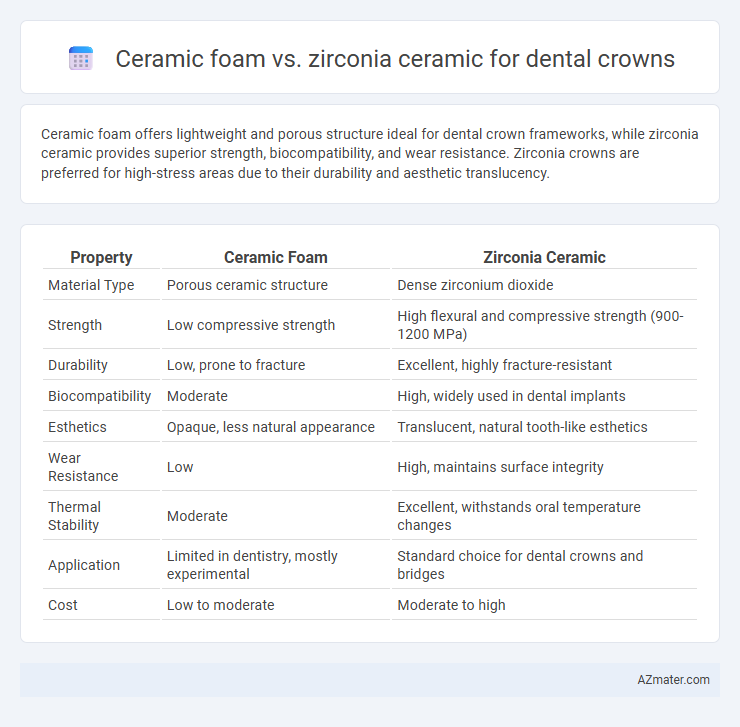 Ceramic foam vs. zirconia ceramic for dental crowns

Ceramic foam offers lightweight and porous structure ideal for dental crown frameworks, while zirconia ceramic provides superior strength, biocompatibility, and wear resistance. Zirconia crowns are preferred for high-stress areas due to their durability and aesthetic translucency.

| Property | Ceramic Foam | Zirconia Ceramic |
|---|---|---|
| Material Type | Porous ceramic structure | Dense zirconium dioxide |
| Strength | Low compressive strength | High flexural and compressive strength (900-1200 MPa) |
| Durability | Low, prone to fracture | Excellent, highly fracture-resistant |
| Biocompatibility | Moderate | High, widely used in dental implants |
| Esthetics | Opaque, less natural appearance | Translucent, natural tooth-like esthetics |
| Wear Resistance | Low | High, maintains surface integrity |
| Thermal Stability | Moderate | Excellent, withstands oral temperature changes |
| Application | Limited in dentistry, mostly experimental | Standard choice for dental crowns and bridges |
| Cost | Low to moderate | Moderate to high |

AZmater.com