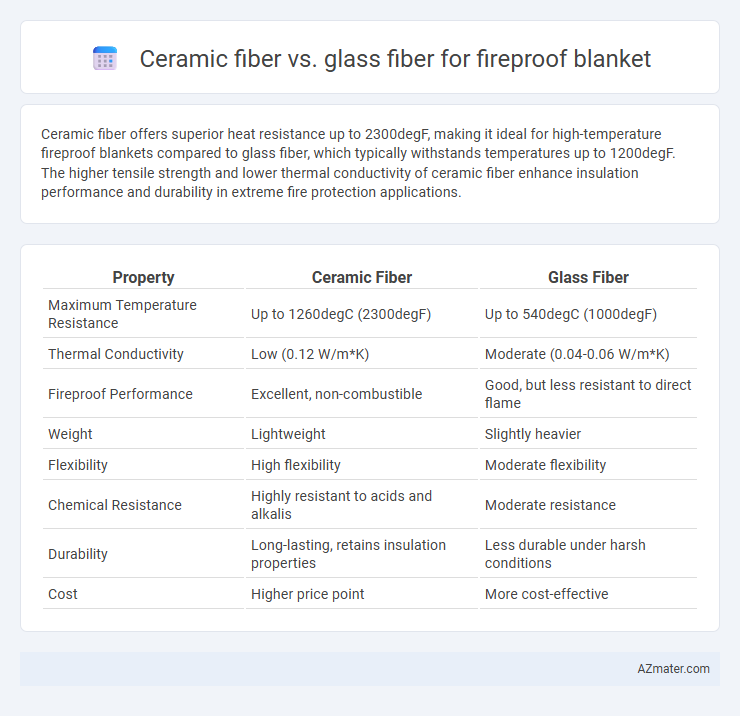 Ceramic fiber vs. glass fiber for fireproof blanket

Ceramic fiber offers superior heat resistance up to 2300degF, making it ideal for high-temperature fireproof blankets compared to glass fiber, which typically withstands temperatures up to 1200degF. The higher tensile strength and lower thermal conductivity of ceramic fiber enhance insulation performance and durability in extreme fire protection applications.

| Property | Ceramic Fiber | Glass Fiber |
|---|---|---|
| Maximum Temperature Resistance | Up to 1260degC (2300degF) | Up to 540degC (1000degF) |
| Thermal Conductivity | Low (0.12 W/m*K) | Moderate (0.04-0.06 W/m*K) |
| Fireproof Performance | Excellent, non-combustible | Good, but less resistant to direct flame |
| Weight | Lightweight | Slightly heavier |
| Flexibility | High flexibility | Moderate flexibility |
| Chemical Resistance | Highly resistant to acids and alkalis | Moderate resistance |
| Durability | Long-lasting, retains insulation properties | Less durable under harsh conditions |
| Cost | Higher price point | More cost-effective |

AZmater.com