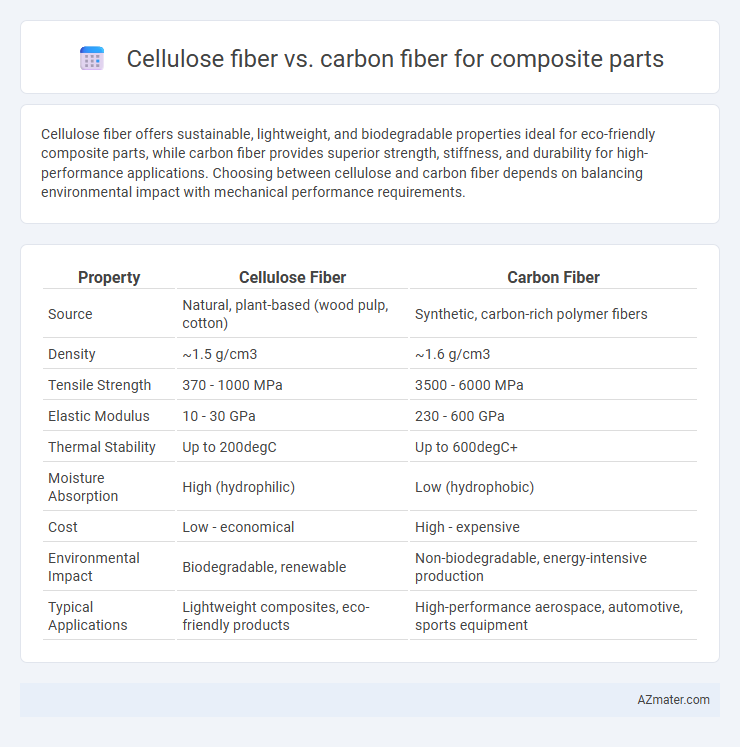 Cellulose fiber vs. carbon fiber for composite parts

Cellulose fiber offers sustainable, lightweight, and biodegradable properties ideal for eco-friendly composite parts, while carbon fiber provides superior strength, stiffness, and durability for high-performance applications. Choosing between cellulose and carbon fiber depends on balancing environmental impact with mechanical performance requirements.

| Property | Cellulose Fiber | Carbon Fiber |
|---|---|---|
| Source | Natural, plant-based (wood pulp, cotton) | Synthetic, carbon-rich polymer fibers |
| Density | ~1.5 g/cm3 | ~1.6 g/cm3 |
| Tensile Strength | 370 - 1000 MPa | 3500 - 6000 MPa |
| Elastic Modulus | 10 - 30 GPa | 230 - 600 GPa |
| Thermal Stability | Up to 200degC | Up to 600degC+ |
| Moisture Absorption | High (hydrophilic) | Low (hydrophobic) |
| Cost | Low - economical | High - expensive |
| Environmental Impact | Biodegradable, renewable | Non-biodegradable, energy-intensive production |
| Typical Applications | Lightweight composites, eco-friendly products | High-performance aerospace, automotive, sports equipment |

AZmater.com