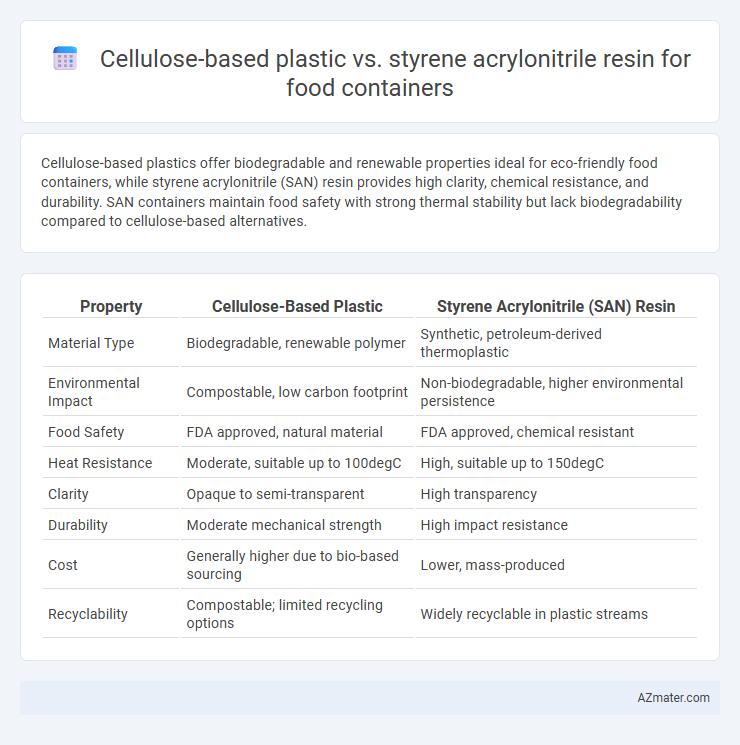 Cellulose-based plastic vs. styrene acrylonitrile resin for food containers

Cellulose-based plastics offer biodegradable and renewable properties ideal for eco-friendly food containers, while styrene acrylonitrile (SAN) resin provides high clarity, chemical resistance, and durability. SAN containers maintain food safety with strong thermal stability but lack biodegradability compared to cellulose-based alternatives.

| Property | Cellulose-Based Plastic | Styrene Acrylonitrile (SAN) Resin |
|---|---|---|
| Material Type | Biodegradable, renewable polymer | Synthetic, petroleum-derived thermoplastic |
| Environmental Impact | Compostable, low carbon footprint | Non-biodegradable, higher environmental persistence |
| Food Safety | FDA approved, natural material | FDA approved, chemical resistant |
| Heat Resistance | Moderate, suitable up to 100degC | High, suitable up to 150degC |
| Clarity | Opaque to semi-transparent | High transparency |
| Durability | Moderate mechanical strength | High impact resistance |
| Cost | Generally higher due to bio-based sourcing | Lower, mass-produced |
| Recyclability | Compostable; limited recycling options | Widely recyclable in plastic streams |

AZmater.com