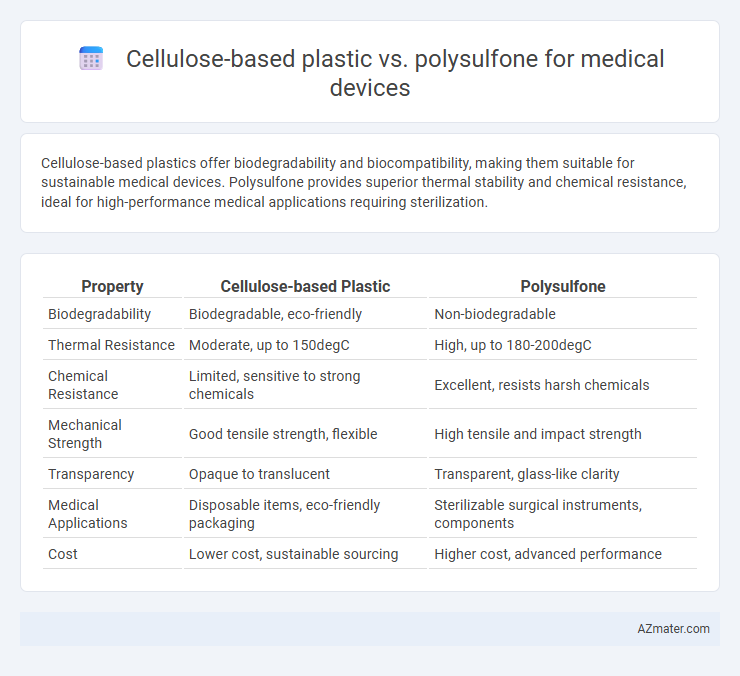 Cellulose-based plastic vs. polysulfone for medical devices

Cellulose-based plastics offer biodegradability and biocompatibility, making them suitable for sustainable medical devices. Polysulfone provides superior thermal stability and chemical resistance, ideal for high-performance medical applications requiring sterilization.

| Property | Cellulose-based Plastic | Polysulfone |
|---|---|---|
| Biodegradability | Biodegradable, eco-friendly | Non-biodegradable |
| Thermal Resistance | Moderate, up to 150degC | High, up to 180-200degC |
| Chemical Resistance | Limited, sensitive to strong chemicals | Excellent, resists harsh chemicals |
| Mechanical Strength | Good tensile strength, flexible | High tensile and impact strength |
| Transparency | Opaque to translucent | Transparent, glass-like clarity |
| Medical Applications | Disposable items, eco-friendly packaging | Sterilizable surgical instruments, components |
| Cost | Lower cost, sustainable sourcing | Higher cost, advanced performance |

AZmater.com