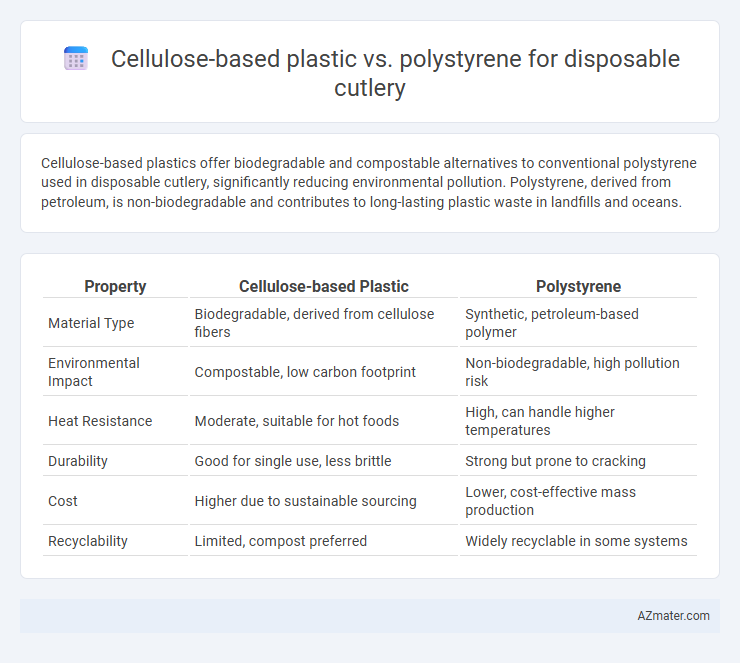 Cellulose-based plastic vs. polystyrene for disposable cutlery

Cellulose-based plastics offer biodegradable and compostable alternatives to conventional polystyrene used in disposable cutlery, significantly reducing environmental pollution. Polystyrene, derived from petroleum, is non-biodegradable and contributes to long-lasting plastic waste in landfills and oceans.

| Property | Cellulose-based Plastic | Polystyrene |
|---|---|---|
| Material Type | Biodegradable, derived from cellulose fibers | Synthetic, petroleum-based polymer |
| Environmental Impact | Compostable, low carbon footprint | Non-biodegradable, high pollution risk |
| Heat Resistance | Moderate, suitable for hot foods | High, can handle higher temperatures |
| Durability | Good for single use, less brittle | Strong but prone to cracking |
| Cost | Higher due to sustainable sourcing | Lower, cost-effective mass production |
| Recyclability | Limited, compost preferred | Widely recyclable in some systems |

AZmater.com