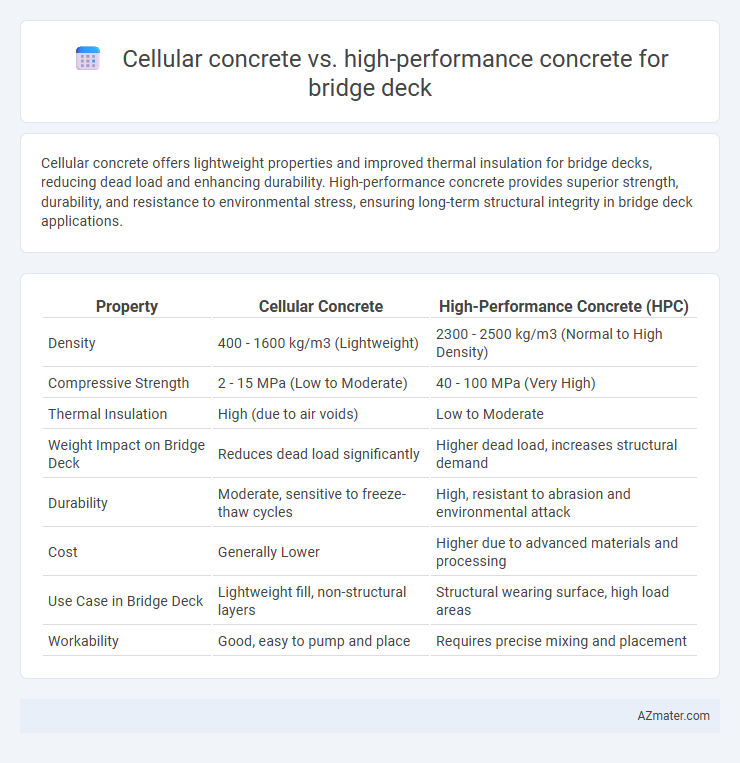 Cellular concrete vs. high-performance concrete for bridge deck

Cellular concrete offers lightweight properties and improved thermal insulation for bridge decks, reducing dead load and enhancing durability. High-performance concrete provides superior strength, durability, and resistance to environmental stress, ensuring long-term structural integrity in bridge deck applications.

| Property | Cellular Concrete | High-Performance Concrete (HPC) |
|---|---|---|
| Density | 400 - 1600 kg/m3 (Lightweight) | 2300 - 2500 kg/m3 (Normal to High Density) |
| Compressive Strength | 2 - 15 MPa (Low to Moderate) | 40 - 100 MPa (Very High) |
| Thermal Insulation | High (due to air voids) | Low to Moderate |
| Weight Impact on Bridge Deck | Reduces dead load significantly | Higher dead load, increases structural demand |
| Durability | Moderate, sensitive to freeze-thaw cycles | High, resistant to abrasion and environmental attack |
| Cost | Generally Lower | Higher due to advanced materials and processing |
| Use Case in Bridge Deck | Lightweight fill, non-structural layers | Structural wearing surface, high load areas |
| Workability | Good, easy to pump and place | Requires precise mixing and placement |

AZmater.com