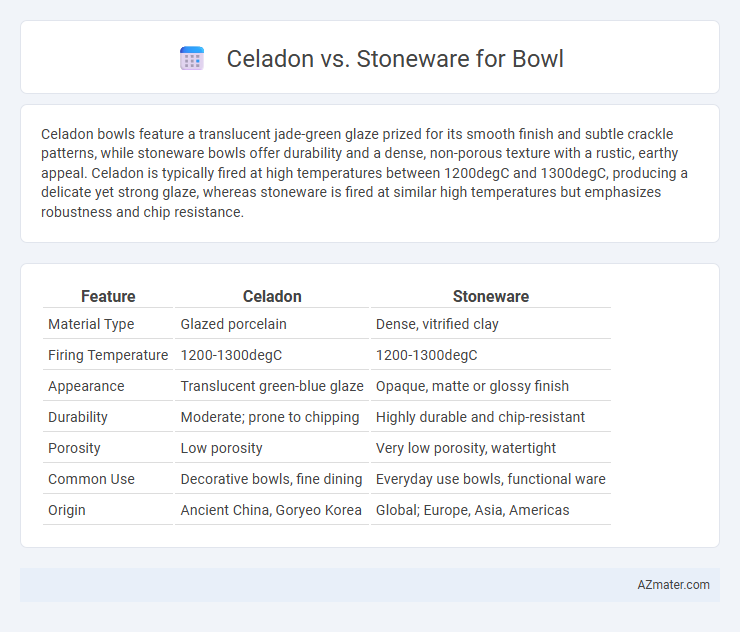 Celadon vs. Stoneware for Bowl

Celadon bowls feature a translucent jade-green glaze prized for its smooth finish and subtle crackle patterns, while stoneware bowls offer durability and a dense, non-porous texture with a rustic, earthy appeal. Celadon is typically fired at high temperatures between 1200degC and 1300degC, producing a delicate yet strong glaze, whereas stoneware is fired at similar high temperatures but emphasizes robustness and chip resistance.

| Feature | Celadon | Stoneware |
|---|---|---|
| Material Type | Glazed porcelain | Dense, vitrified clay |
| Firing Temperature | 1200-1300degC | 1200-1300degC |
| Appearance | Translucent green-blue glaze | Opaque, matte or glossy finish |
| Durability | Moderate; prone to chipping | Highly durable and chip-resistant |
| Porosity | Low porosity | Very low porosity, watertight |
| Common Use | Decorative bowls, fine dining | Everyday use bowls, functional ware |
| Origin | Ancient China, Goryeo Korea | Global; Europe, Asia, Americas |

AZmater.com