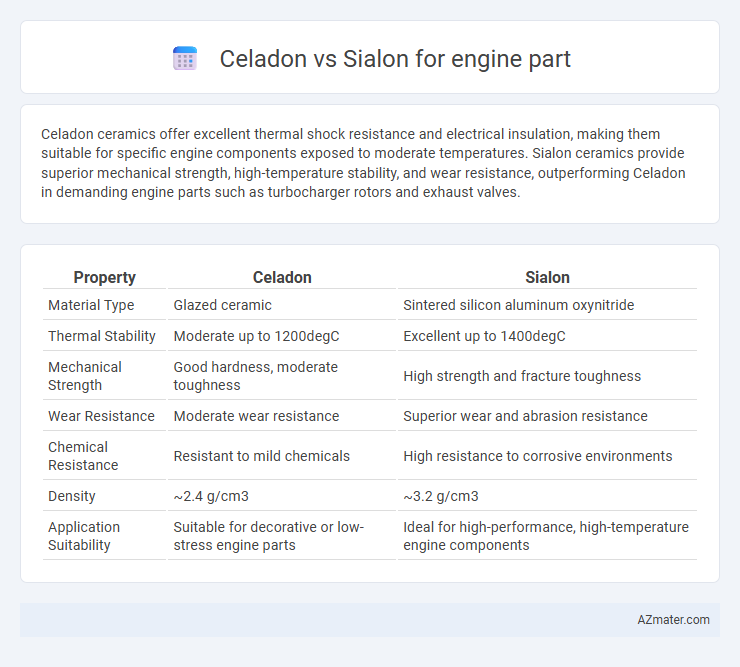 Celadon vs Sialon for engine part

Celadon ceramics offer excellent thermal shock resistance and electrical insulation, making them suitable for specific engine components exposed to moderate temperatures. Sialon ceramics provide superior mechanical strength, high-temperature stability, and wear resistance, outperforming Celadon in demanding engine parts such as turbocharger rotors and exhaust valves.

| Property | Celadon | Sialon |
|---|---|---|
| Material Type | Glazed ceramic | Sintered silicon aluminum oxynitride |
| Thermal Stability | Moderate up to 1200degC | Excellent up to 1400degC |
| Mechanical Strength | Good hardness, moderate toughness | High strength and fracture toughness |
| Wear Resistance | Moderate wear resistance | Superior wear and abrasion resistance |
| Chemical Resistance | Resistant to mild chemicals | High resistance to corrosive environments |
| Density | ~2.4 g/cm3 | ~3.2 g/cm3 |
| Application Suitability | Suitable for decorative or low-stress engine parts | Ideal for high-performance, high-temperature engine components |

AZmater.com