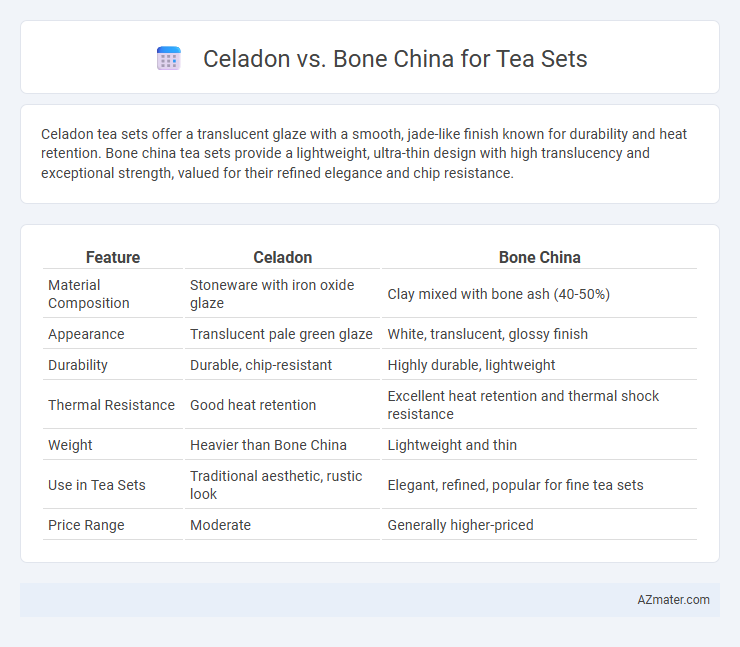 Celadon vs. Bone China for Tea Sets

Celadon tea sets offer a translucent glaze with a smooth, jade-like finish known for durability and heat retention. Bone china tea sets provide a lightweight, ultra-thin design with high translucency and exceptional strength, valued for their refined elegance and chip resistance.

| Feature | Celadon | Bone China |
|---|---|---|
| Material Composition | Stoneware with iron oxide glaze | Clay mixed with bone ash (40-50%) |
| Appearance | Translucent pale green glaze | White, translucent, glossy finish |
| Durability | Durable, chip-resistant | Highly durable, lightweight |
| Thermal Resistance | Good heat retention | Excellent heat retention and thermal shock resistance |
| Weight | Heavier than Bone China | Lightweight and thin |
| Use in Tea Sets | Traditional aesthetic, rustic look | Elegant, refined, popular for fine tea sets |
| Price Range | Moderate | Generally higher-priced |

AZmater.com