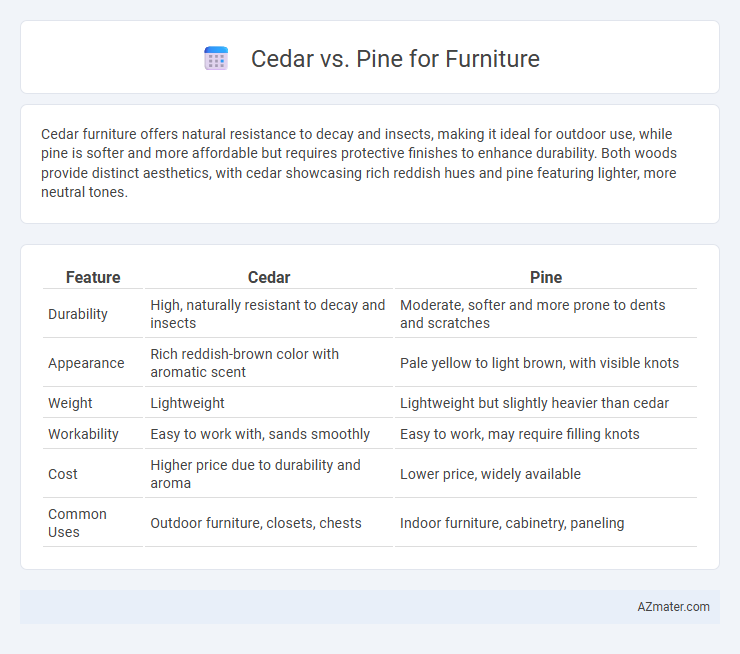 Cedar vs. Pine for Furniture

Cedar furniture offers natural resistance to decay and insects, making it ideal for outdoor use, while pine is softer and more affordable but requires protective finishes to enhance durability. Both woods provide distinct aesthetics, with cedar showcasing rich reddish hues and pine featuring lighter, more neutral tones.

| Feature | Cedar | Pine |
|---|---|---|
| Durability | High, naturally resistant to decay and insects | Moderate, softer and more prone to dents and scratches |
| Appearance | Rich reddish-brown color with aromatic scent | Pale yellow to light brown, with visible knots |
| Weight | Lightweight | Lightweight but slightly heavier than cedar |
| Workability | Easy to work with, sands smoothly | Easy to work, may require filling knots |
| Cost | Higher price due to durability and aroma | Lower price, widely available |
| Common Uses | Outdoor furniture, closets, chests | Indoor furniture, cabinetry, paneling |

AZmater.com