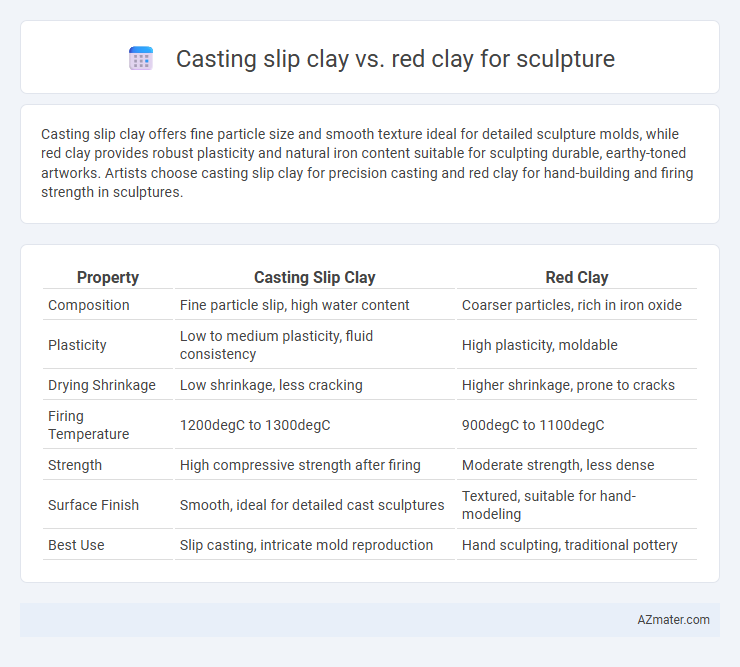 Casting slip clay vs. red clay for sculpture

Casting slip clay offers fine particle size and smooth texture ideal for detailed sculpture molds, while red clay provides robust plasticity and natural iron content suitable for sculpting durable, earthy-toned artworks. Artists choose casting slip clay for precision casting and red clay for hand-building and firing strength in sculptures.

| Property | Casting Slip Clay | Red Clay |
|---|---|---|
| Composition | Fine particle slip, high water content | Coarser particles, rich in iron oxide |
| Plasticity | Low to medium plasticity, fluid consistency | High plasticity, moldable |
| Drying Shrinkage | Low shrinkage, less cracking | Higher shrinkage, prone to cracks |
| Firing Temperature | 1200degC to 1300degC | 900degC to 1100degC |
| Strength | High compressive strength after firing | Moderate strength, less dense |
| Surface Finish | Smooth, ideal for detailed cast sculptures | Textured, suitable for hand-modeling |
| Best Use | Slip casting, intricate mold reproduction | Hand sculpting, traditional pottery |

AZmater.com