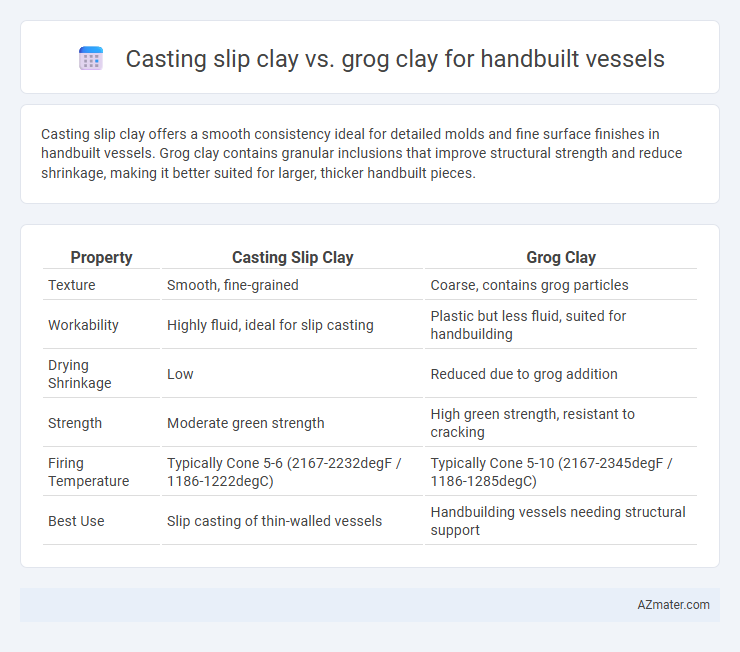 Casting slip clay vs. grog clay for handbuilt vessels

Casting slip clay offers a smooth consistency ideal for detailed molds and fine surface finishes in handbuilt vessels. Grog clay contains granular inclusions that improve structural strength and reduce shrinkage, making it better suited for larger, thicker handbuilt pieces.

| Property | Casting Slip Clay | Grog Clay |
|---|---|---|
| Texture | Smooth, fine-grained | Coarse, contains grog particles |
| Workability | Highly fluid, ideal for slip casting | Plastic but less fluid, suited for handbuilding |
| Drying Shrinkage | Low | Reduced due to grog addition |
| Strength | Moderate green strength | High green strength, resistant to cracking |
| Firing Temperature | Typically Cone 5-6 (2167-2232degF / 1186-1222degC) | Typically Cone 5-10 (2167-2345degF / 1186-1285degC) |
| Best Use | Slip casting of thin-walled vessels | Handbuilding vessels needing structural support |

AZmater.com