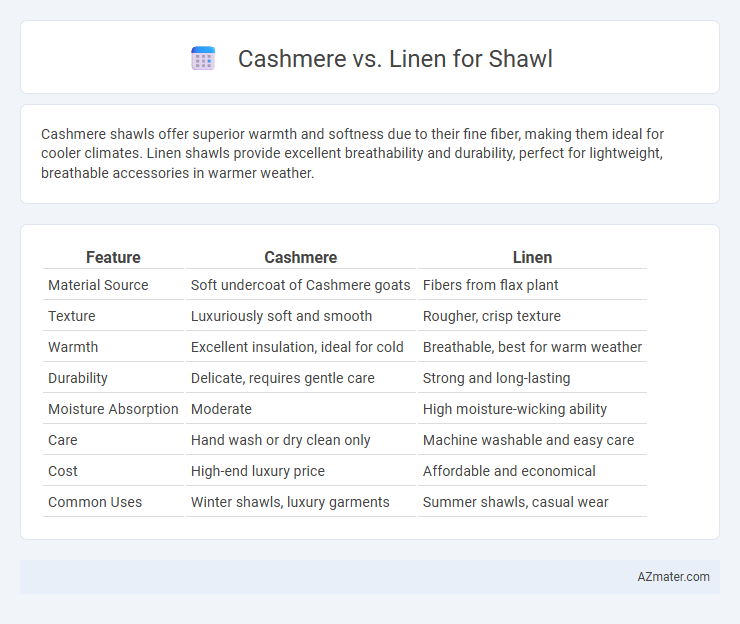 Cashmere vs. Linen for Shawl

Cashmere shawls offer superior warmth and softness due to their fine fiber, making them ideal for cooler climates. Linen shawls provide excellent breathability and durability, perfect for lightweight, breathable accessories in warmer weather.

| Feature | Cashmere | Linen |
|---|---|---|
| Material Source | Soft undercoat of Cashmere goats | Fibers from flax plant |
| Texture | Luxuriously soft and smooth | Rougher, crisp texture |
| Warmth | Excellent insulation, ideal for cold | Breathable, best for warm weather |
| Durability | Delicate, requires gentle care | Strong and long-lasting |
| Moisture Absorption | Moderate | High moisture-wicking ability |
| Care | Hand wash or dry clean only | Machine washable and easy care |
| Cost | High-end luxury price | Affordable and economical |
| Common Uses | Winter shawls, luxury garments | Summer shawls, casual wear |

AZmater.com