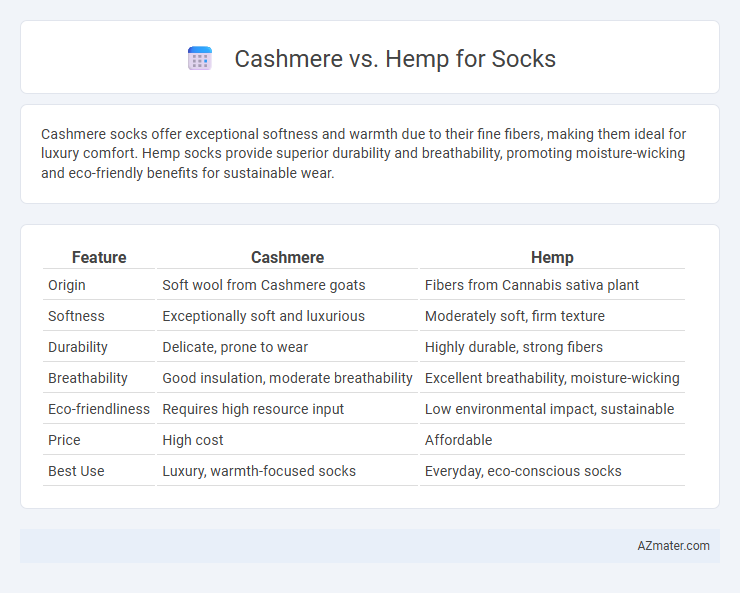 Cashmere vs. Hemp for Socks

Cashmere socks offer exceptional softness and warmth due to their fine fibers, making them ideal for luxury comfort. Hemp socks provide superior durability and breathability, promoting moisture-wicking and eco-friendly benefits for sustainable wear.

| Feature | Cashmere | Hemp |
|---|---|---|
| Origin | Soft wool from Cashmere goats | Fibers from Cannabis sativa plant |
| Softness | Exceptionally soft and luxurious | Moderately soft, firm texture |
| Durability | Delicate, prone to wear | Highly durable, strong fibers |
| Breathability | Good insulation, moderate breathability | Excellent breathability, moisture-wicking |
| Eco-friendliness | Requires high resource input | Low environmental impact, sustainable |
| Price | High cost | Affordable |
| Best Use | Luxury, warmth-focused socks | Everyday, eco-conscious socks |

AZmater.com