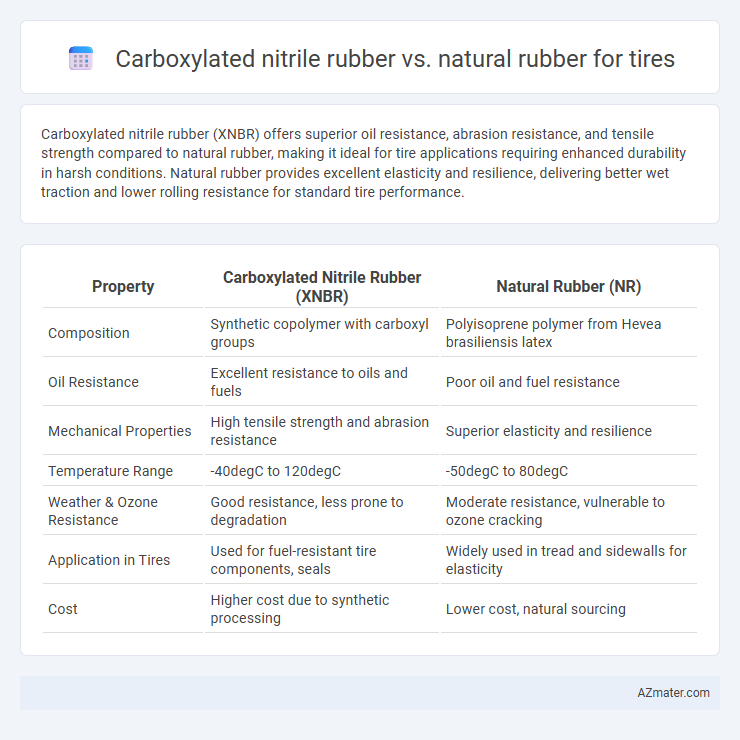 Carboxylated nitrile rubber vs. natural rubber for tires

Carboxylated nitrile rubber (XNBR) offers superior oil resistance, abrasion resistance, and tensile strength compared to natural rubber, making it ideal for tire applications requiring enhanced durability in harsh conditions. Natural rubber provides excellent elasticity and resilience, delivering better wet traction and lower rolling resistance for standard tire performance.

| Property | Carboxylated Nitrile Rubber (XNBR) | Natural Rubber (NR) |
|---|---|---|
| Composition | Synthetic copolymer with carboxyl groups | Polyisoprene polymer from Hevea brasiliensis latex |
| Oil Resistance | Excellent resistance to oils and fuels | Poor oil and fuel resistance |
| Mechanical Properties | High tensile strength and abrasion resistance | Superior elasticity and resilience |
| Temperature Range | -40degC to 120degC | -50degC to 80degC |
| Weather & Ozone Resistance | Good resistance, less prone to degradation | Moderate resistance, vulnerable to ozone cracking |
| Application in Tires | Used for fuel-resistant tire components, seals | Widely used in tread and sidewalls for elasticity |
| Cost | Higher cost due to synthetic processing | Lower cost, natural sourcing |

AZmater.com