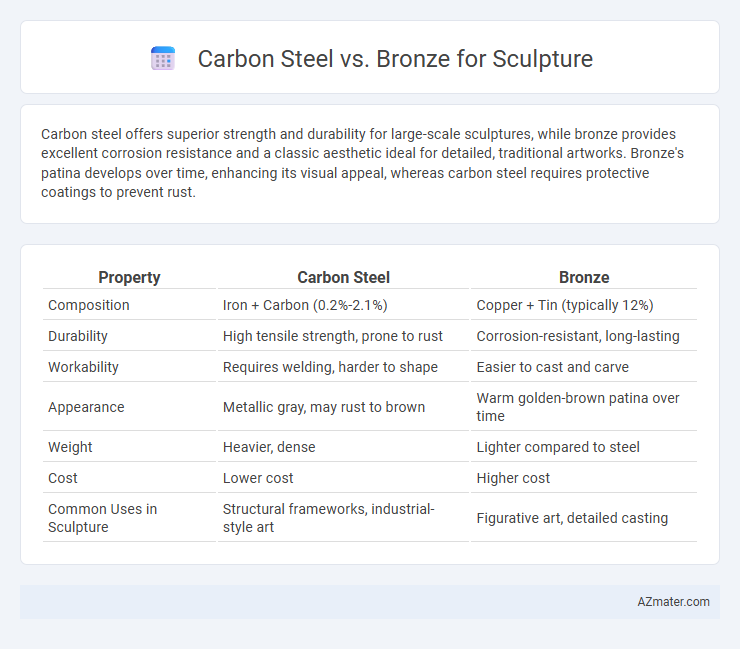 Carbon Steel vs. Bronze for Sculpture

Carbon steel offers superior strength and durability for large-scale sculptures, while bronze provides excellent corrosion resistance and a classic aesthetic ideal for detailed, traditional artworks. Bronze's patina develops over time, enhancing its visual appeal, whereas carbon steel requires protective coatings to prevent rust.

| Property | Carbon Steel | Bronze |
|---|---|---|
| Composition | Iron + Carbon (0.2%-2.1%) | Copper + Tin (typically 12%) |
| Durability | High tensile strength, prone to rust | Corrosion-resistant, long-lasting |
| Workability | Requires welding, harder to shape | Easier to cast and carve |
| Appearance | Metallic gray, may rust to brown | Warm golden-brown patina over time |
| Weight | Heavier, dense | Lighter compared to steel |
| Cost | Lower cost | Higher cost |
| Common Uses in Sculpture | Structural frameworks, industrial-style art | Figurative art, detailed casting |

AZmater.com