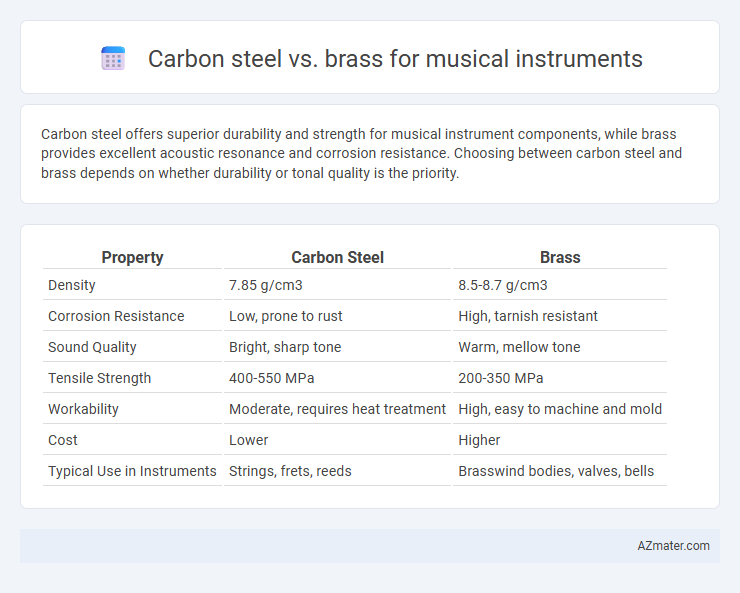 Carbon steel vs. brass for musical instruments

Carbon steel offers superior durability and strength for musical instrument components, while brass provides excellent acoustic resonance and corrosion resistance. Choosing between carbon steel and brass depends on whether durability or tonal quality is the priority.

| Property | Carbon Steel | Brass |
|---|---|---|
| Density | 7.85 g/cm3 | 8.5-8.7 g/cm3 |
| Corrosion Resistance | Low, prone to rust | High, tarnish resistant |
| Sound Quality | Bright, sharp tone | Warm, mellow tone |
| Tensile Strength | 400-550 MPa | 200-350 MPa |
| Workability | Moderate, requires heat treatment | High, easy to machine and mold |
| Cost | Lower | Higher |
| Typical Use in Instruments | Strings, frets, reeds | Brasswind bodies, valves, bells |

AZmater.com