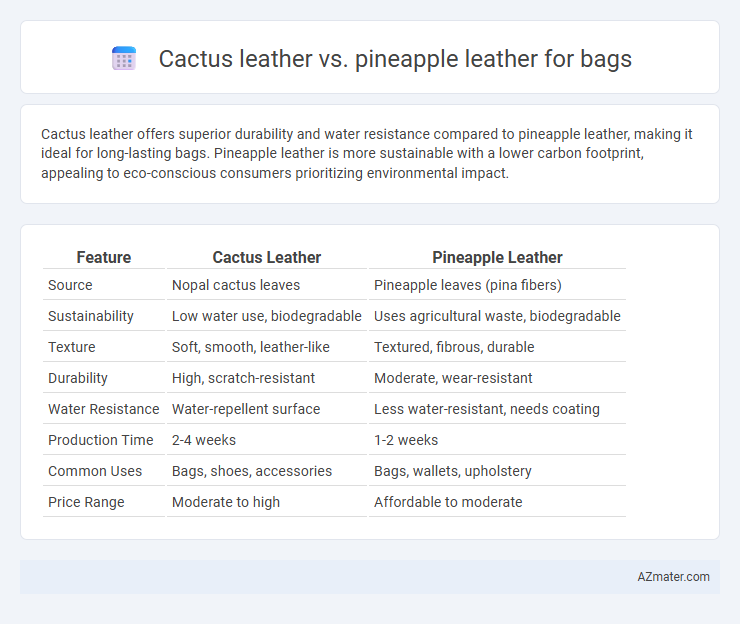 Cactus leather vs. pineapple leather for bags

Cactus leather offers superior durability and water resistance compared to pineapple leather, making it ideal for long-lasting bags. Pineapple leather is more sustainable with a lower carbon footprint, appealing to eco-conscious consumers prioritizing environmental impact.

| Feature | Cactus Leather | Pineapple Leather |
|---|---|---|
| Source | Nopal cactus leaves | Pineapple leaves (pina fibers) |
| Sustainability | Low water use, biodegradable | Uses agricultural waste, biodegradable |
| Texture | Soft, smooth, leather-like | Textured, fibrous, durable |
| Durability | High, scratch-resistant | Moderate, wear-resistant |
| Water Resistance | Water-repellent surface | Less water-resistant, needs coating |
| Production Time | 2-4 weeks | 1-2 weeks |
| Common Uses | Bags, shoes, accessories | Bags, wallets, upholstery |
| Price Range | Moderate to high | Affordable to moderate |

AZmater.com