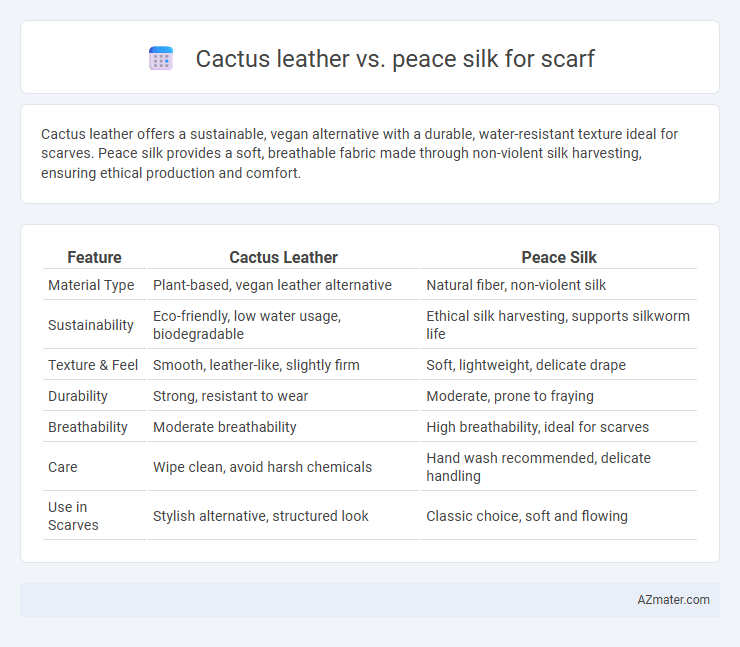 Cactus leather vs. peace silk for scarf

Cactus leather offers a sustainable, vegan alternative with a durable, water-resistant texture ideal for scarves. Peace silk provides a soft, breathable fabric made through non-violent silk harvesting, ensuring ethical production and comfort.

| Feature | Cactus Leather | Peace Silk |
|---|---|---|
| Material Type | Plant-based, vegan leather alternative | Natural fiber, non-violent silk |
| Sustainability | Eco-friendly, low water usage, biodegradable | Ethical silk harvesting, supports silkworm life |
| Texture & Feel | Smooth, leather-like, slightly firm | Soft, lightweight, delicate drape |
| Durability | Strong, resistant to wear | Moderate, prone to fraying |
| Breathability | Moderate breathability | High breathability, ideal for scarves |
| Care | Wipe clean, avoid harsh chemicals | Hand wash recommended, delicate handling |
| Use in Scarves | Stylish alternative, structured look | Classic choice, soft and flowing |

AZmater.com