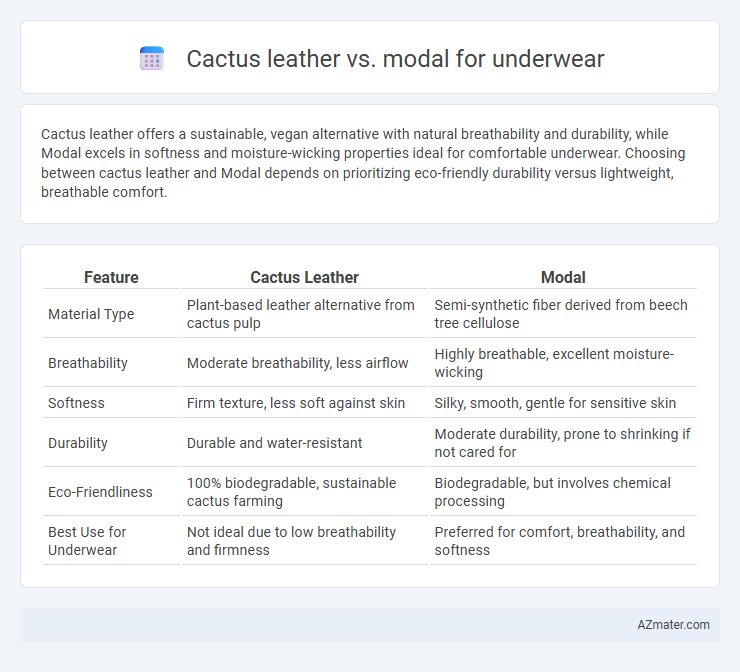 Cactus leather vs. modal for underwear

Cactus leather offers a sustainable, vegan alternative with natural breathability and durability, while Modal excels in softness and moisture-wicking properties ideal for comfortable underwear. Choosing between cactus leather and Modal depends on prioritizing eco-friendly durability versus lightweight, breathable comfort.

| Feature | Cactus Leather | Modal |
|---|---|---|
| Material Type | Plant-based leather alternative from cactus pulp | Semi-synthetic fiber derived from beech tree cellulose |
| Breathability | Moderate breathability, less airflow | Highly breathable, excellent moisture-wicking |
| Softness | Firm texture, less soft against skin | Silky, smooth, gentle for sensitive skin |
| Durability | Durable and water-resistant | Moderate durability, prone to shrinking if not cared for |
| Eco-Friendliness | 100% biodegradable, sustainable cactus farming | Biodegradable, but involves chemical processing |
| Best Use for Underwear | Not ideal due to low breathability and firmness | Preferred for comfort, breathability, and softness |

AZmater.com