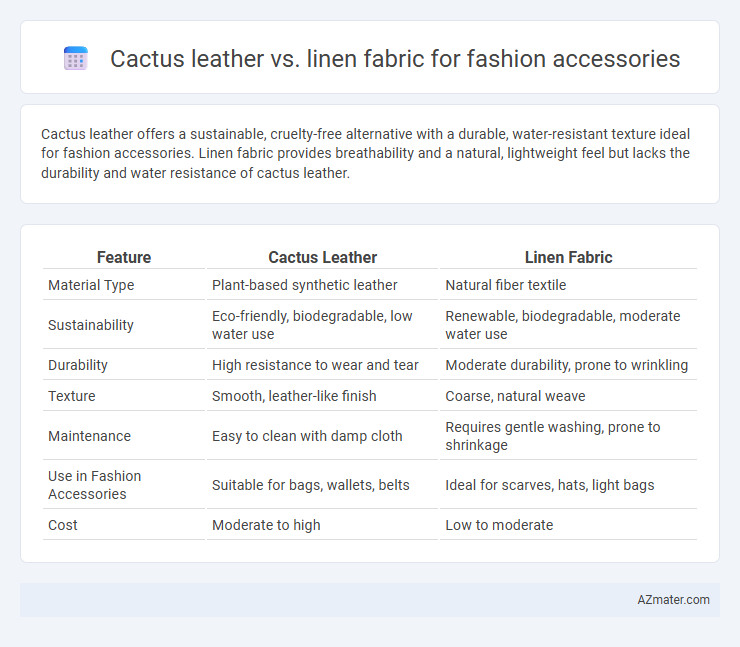 Cactus leather vs. linen fabric for fashion accessories

Cactus leather offers a sustainable, cruelty-free alternative with a durable, water-resistant texture ideal for fashion accessories. Linen fabric provides breathability and a natural, lightweight feel but lacks the durability and water resistance of cactus leather.

| Feature | Cactus Leather | Linen Fabric |
|---|---|---|
| Material Type | Plant-based synthetic leather | Natural fiber textile |
| Sustainability | Eco-friendly, biodegradable, low water use | Renewable, biodegradable, moderate water use |
| Durability | High resistance to wear and tear | Moderate durability, prone to wrinkling |
| Texture | Smooth, leather-like finish | Coarse, natural weave |
| Maintenance | Easy to clean with damp cloth | Requires gentle washing, prone to shrinkage |
| Use in Fashion Accessories | Suitable for bags, wallets, belts | Ideal for scarves, hats, light bags |
| Cost | Moderate to high | Low to moderate |

AZmater.com