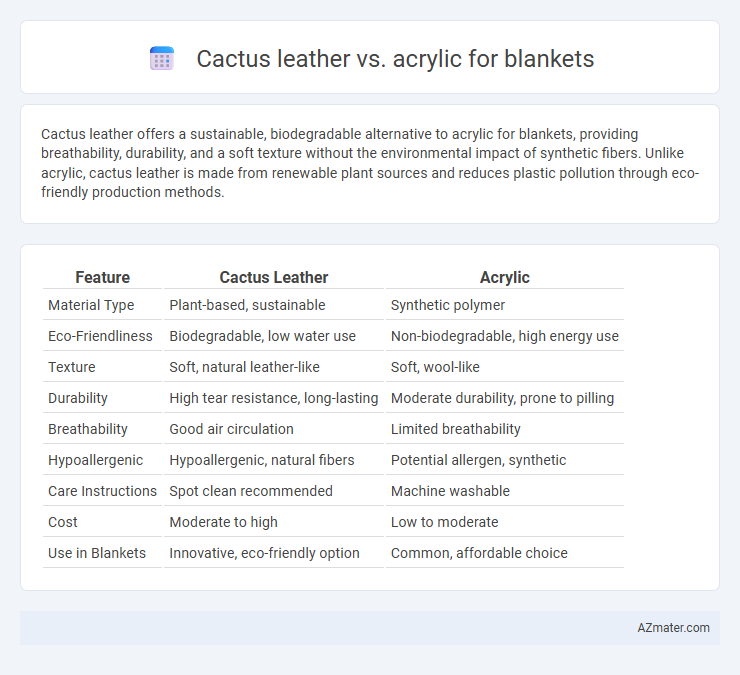 Cactus leather vs. acrylic for blankets

Cactus leather offers a sustainable, biodegradable alternative to acrylic for blankets, providing breathability, durability, and a soft texture without the environmental impact of synthetic fibers. Unlike acrylic, cactus leather is made from renewable plant sources and reduces plastic pollution through eco-friendly production methods.

| Feature | Cactus Leather | Acrylic |
|---|---|---|
| Material Type | Plant-based, sustainable | Synthetic polymer |
| Eco-Friendliness | Biodegradable, low water use | Non-biodegradable, high energy use |
| Texture | Soft, natural leather-like | Soft, wool-like |
| Durability | High tear resistance, long-lasting | Moderate durability, prone to pilling |
| Breathability | Good air circulation | Limited breathability |
| Hypoallergenic | Hypoallergenic, natural fibers | Potential allergen, synthetic |
| Care Instructions | Spot clean recommended | Machine washable |
| Cost | Moderate to high | Low to moderate |
| Use in Blankets | Innovative, eco-friendly option | Common, affordable choice |

AZmater.com