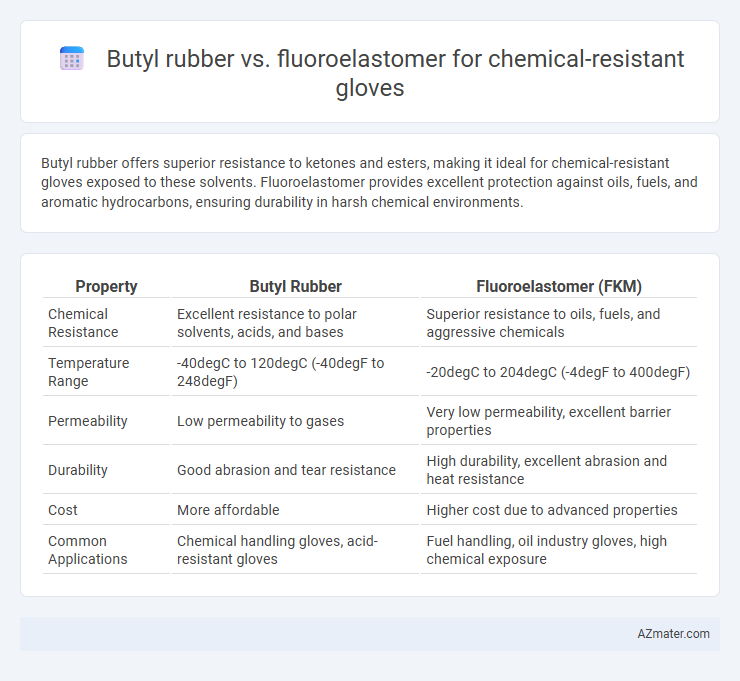 Butyl rubber vs. fluoroelastomer for chemical-resistant gloves

Butyl rubber offers superior resistance to ketones and esters, making it ideal for chemical-resistant gloves exposed to these solvents. Fluoroelastomer provides excellent protection against oils, fuels, and aromatic hydrocarbons, ensuring durability in harsh chemical environments.

| Property | Butyl Rubber | Fluoroelastomer (FKM) |
|---|---|---|
| Chemical Resistance | Excellent resistance to polar solvents, acids, and bases | Superior resistance to oils, fuels, and aggressive chemicals |
| Temperature Range | -40degC to 120degC (-40degF to 248degF) | -20degC to 204degC (-4degF to 400degF) |
| Permeability | Low permeability to gases | Very low permeability, excellent barrier properties |
| Durability | Good abrasion and tear resistance | High durability, excellent abrasion and heat resistance |
| Cost | More affordable | Higher cost due to advanced properties |
| Common Applications | Chemical handling gloves, acid-resistant gloves | Fuel handling, oil industry gloves, high chemical exposure |

AZmater.com