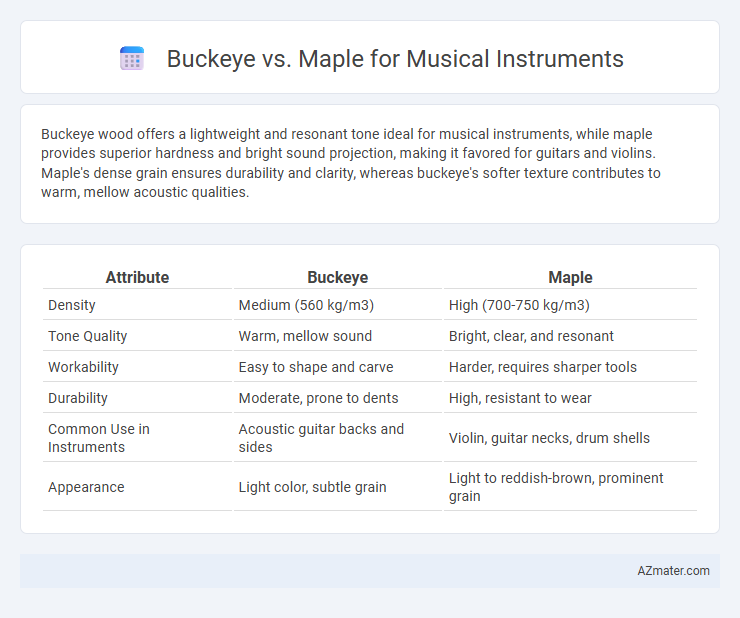 Buckeye vs. Maple for Musical Instruments

Buckeye wood offers a lightweight and resonant tone ideal for musical instruments, while maple provides superior hardness and bright sound projection, making it favored for guitars and violins. Maple's dense grain ensures durability and clarity, whereas buckeye's softer texture contributes to warm, mellow acoustic qualities.

| Attribute | Buckeye | Maple |
|---|---|---|
| Density | Medium (560 kg/m3) | High (700-750 kg/m3) |
| Tone Quality | Warm, mellow sound | Bright, clear, and resonant |
| Workability | Easy to shape and carve | Harder, requires sharper tools |
| Durability | Moderate, prone to dents | High, resistant to wear |
| Common Use in Instruments | Acoustic guitar backs and sides | Violin, guitar necks, drum shells |
| Appearance | Light color, subtle grain | Light to reddish-brown, prominent grain |

AZmater.com