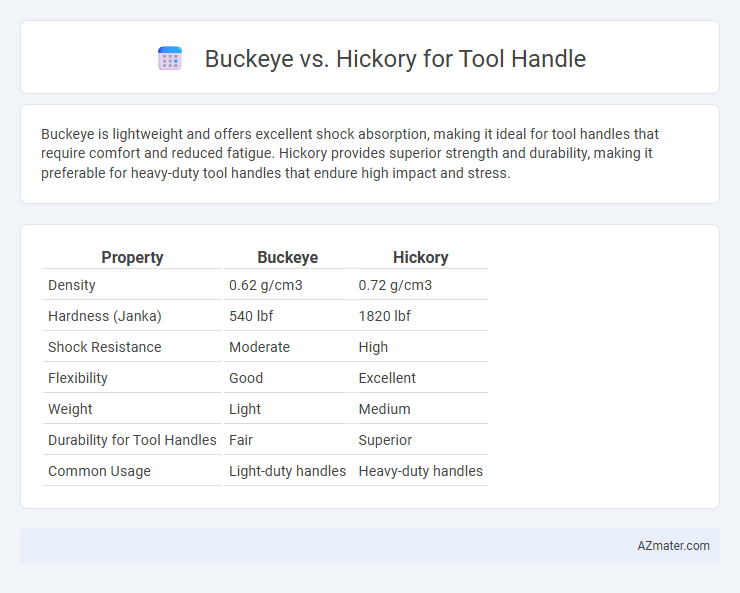 Buckeye vs. Hickory for Tool Handle

Buckeye is lightweight and offers excellent shock absorption, making it ideal for tool handles that require comfort and reduced fatigue. Hickory provides superior strength and durability, making it preferable for heavy-duty tool handles that endure high impact and stress.

| Property | Buckeye | Hickory |
|---|---|---|
| Density | 0.62 g/cm3 | 0.72 g/cm3 |
| Hardness (Janka) | 540 lbf | 1820 lbf |
| Shock Resistance | Moderate | High |
| Flexibility | Good | Excellent |
| Weight | Light | Medium |
| Durability for Tool Handles | Fair | Superior |
| Common Usage | Light-duty handles | Heavy-duty handles |

AZmater.com