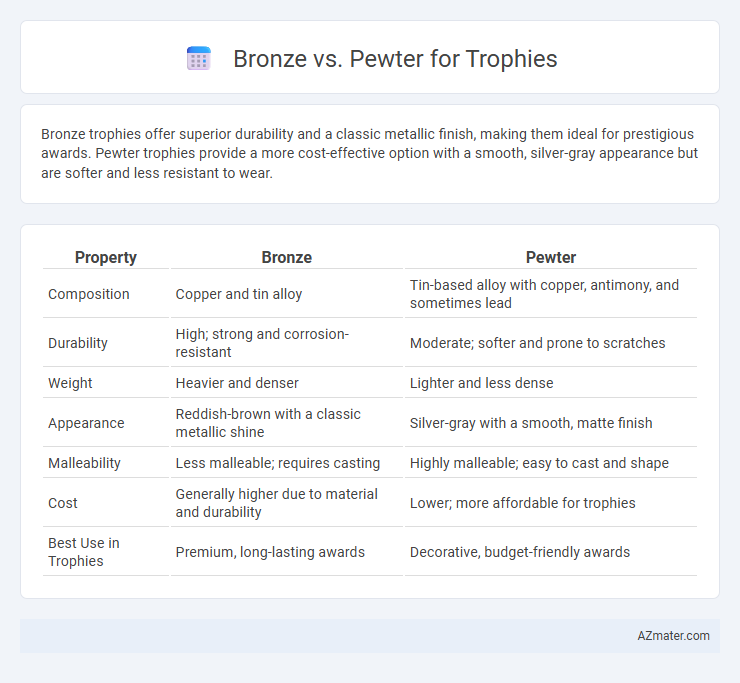 Bronze vs. Pewter for Trophies

Bronze trophies offer superior durability and a classic metallic finish, making them ideal for prestigious awards. Pewter trophies provide a more cost-effective option with a smooth, silver-gray appearance but are softer and less resistant to wear.

| Property | Bronze | Pewter |
|---|---|---|
| Composition | Copper and tin alloy | Tin-based alloy with copper, antimony, and sometimes lead |
| Durability | High; strong and corrosion-resistant | Moderate; softer and prone to scratches |
| Weight | Heavier and denser | Lighter and less dense |
| Appearance | Reddish-brown with a classic metallic shine | Silver-gray with a smooth, matte finish |
| Malleability | Less malleable; requires casting | Highly malleable; easy to cast and shape |
| Cost | Generally higher due to material and durability | Lower; more affordable for trophies |
| Best Use in Trophies | Premium, long-lasting awards | Decorative, budget-friendly awards |

AZmater.com