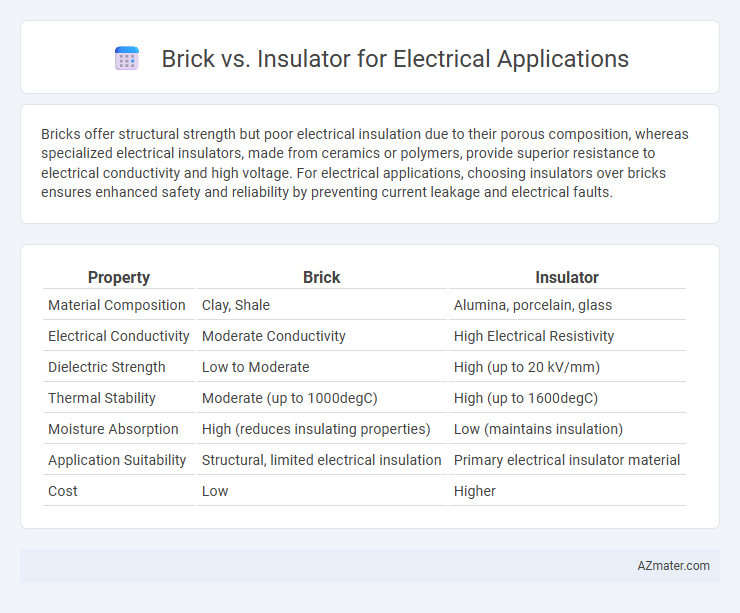 Brick vs. Insulator for Electrical Applications

Bricks offer structural strength but poor electrical insulation due to their porous composition, whereas specialized electrical insulators, made from ceramics or polymers, provide superior resistance to electrical conductivity and high voltage. For electrical applications, choosing insulators over bricks ensures enhanced safety and reliability by preventing current leakage and electrical faults.

| Property | Brick | Insulator |
|---|---|---|
| Material Composition | Clay, Shale | Alumina, porcelain, glass |
| Electrical Conductivity | Moderate Conductivity | High Electrical Resistivity |
| Dielectric Strength | Low to Moderate | High (up to 20 kV/mm) |
| Thermal Stability | Moderate (up to 1000degC) | High (up to 1600degC) |
| Moisture Absorption | High (reduces insulating properties) | Low (maintains insulation) |
| Application Suitability | Structural, limited electrical insulation | Primary electrical insulator material |
| Cost | Low | Higher |

AZmater.com