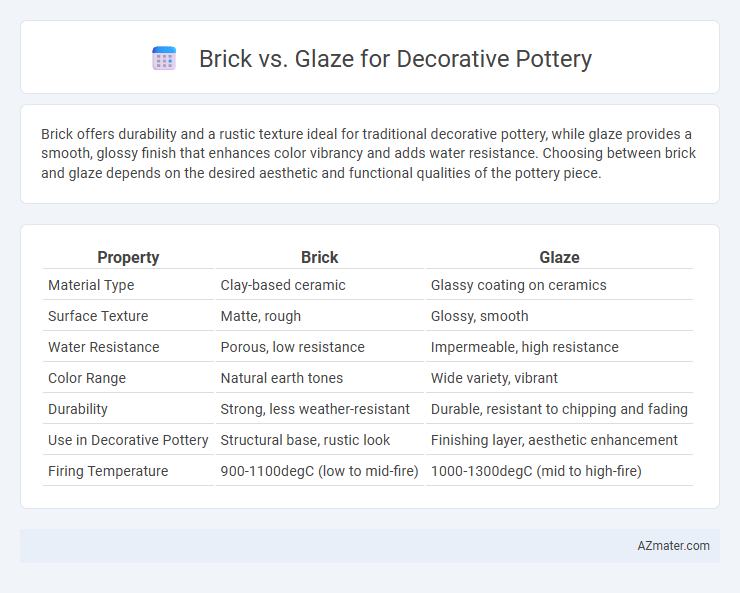 Brick vs. Glaze for Decorative Pottery

Brick offers durability and a rustic texture ideal for traditional decorative pottery, while glaze provides a smooth, glossy finish that enhances color vibrancy and adds water resistance. Choosing between brick and glaze depends on the desired aesthetic and functional qualities of the pottery piece.

| Property | Brick | Glaze |
|---|---|---|
| Material Type | Clay-based ceramic | Glassy coating on ceramics |
| Surface Texture | Matte, rough | Glossy, smooth |
| Water Resistance | Porous, low resistance | Impermeable, high resistance |
| Color Range | Natural earth tones | Wide variety, vibrant |
| Durability | Strong, less weather-resistant | Durable, resistant to chipping and fading |
| Use in Decorative Pottery | Structural base, rustic look | Finishing layer, aesthetic enhancement |
| Firing Temperature | 900-1100degC (low to mid-fire) | 1000-1300degC (mid to high-fire) |

AZmater.com