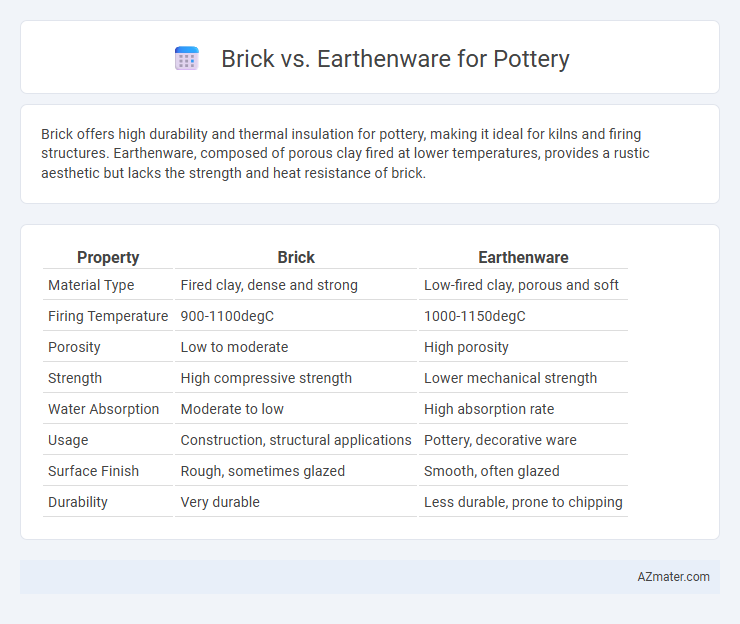 Brick vs. Earthenware for Pottery

Brick offers high durability and thermal insulation for pottery, making it ideal for kilns and firing structures. Earthenware, composed of porous clay fired at lower temperatures, provides a rustic aesthetic but lacks the strength and heat resistance of brick.

| Property | Brick | Earthenware |
|---|---|---|
| Material Type | Fired clay, dense and strong | Low-fired clay, porous and soft |
| Firing Temperature | 900-1100degC | 1000-1150degC |
| Porosity | Low to moderate | High porosity |
| Strength | High compressive strength | Lower mechanical strength |
| Water Absorption | Moderate to low | High absorption rate |
| Usage | Construction, structural applications | Pottery, decorative ware |
| Surface Finish | Rough, sometimes glazed | Smooth, often glazed |
| Durability | Very durable | Less durable, prone to chipping |

AZmater.com