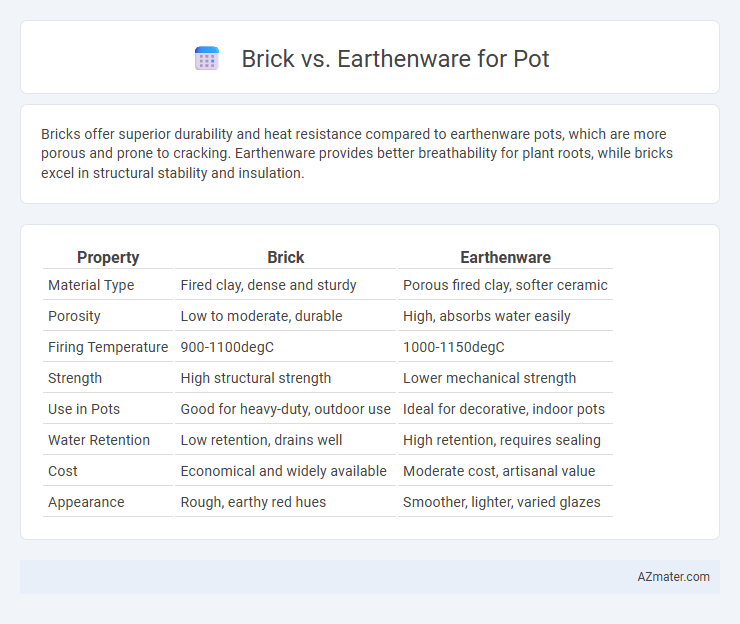 Brick vs. Earthenware for Pot

Bricks offer superior durability and heat resistance compared to earthenware pots, which are more porous and prone to cracking. Earthenware provides better breathability for plant roots, while bricks excel in structural stability and insulation.

| Property | Brick | Earthenware |
|---|---|---|
| Material Type | Fired clay, dense and sturdy | Porous fired clay, softer ceramic |
| Porosity | Low to moderate, durable | High, absorbs water easily |
| Firing Temperature | 900-1100degC | 1000-1150degC |
| Strength | High structural strength | Lower mechanical strength |
| Use in Pots | Good for heavy-duty, outdoor use | Ideal for decorative, indoor pots |
| Water Retention | Low retention, drains well | High retention, requires sealing |
| Cost | Economical and widely available | Moderate cost, artisanal value |
| Appearance | Rough, earthy red hues | Smoother, lighter, varied glazes |

AZmater.com