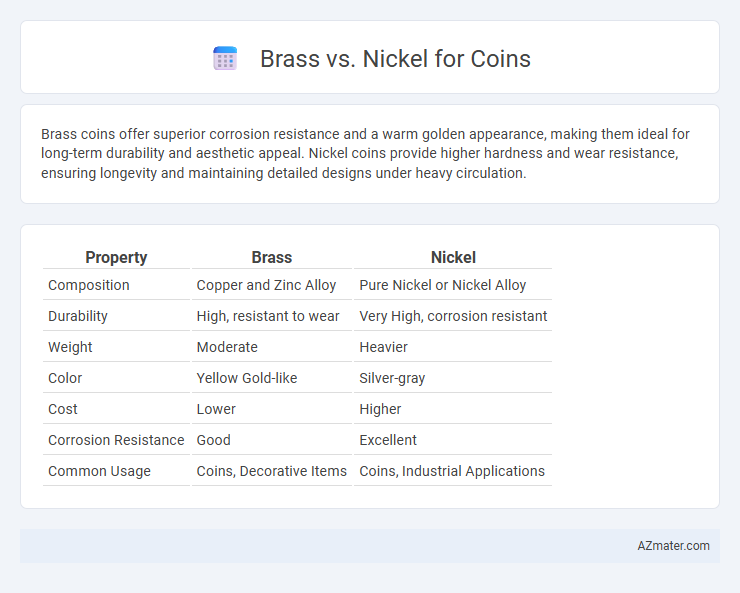 Brass vs. Nickel for Coins

Brass coins offer superior corrosion resistance and a warm golden appearance, making them ideal for long-term durability and aesthetic appeal. Nickel coins provide higher hardness and wear resistance, ensuring longevity and maintaining detailed designs under heavy circulation.

| Property | Brass | Nickel |
|---|---|---|
| Composition | Copper and Zinc Alloy | Pure Nickel or Nickel Alloy |
| Durability | High, resistant to wear | Very High, corrosion resistant |
| Weight | Moderate | Heavier |
| Color | Yellow Gold-like | Silver-gray |
| Cost | Lower | Higher |
| Corrosion Resistance | Good | Excellent |
| Common Usage | Coins, Decorative Items | Coins, Industrial Applications |

AZmater.com