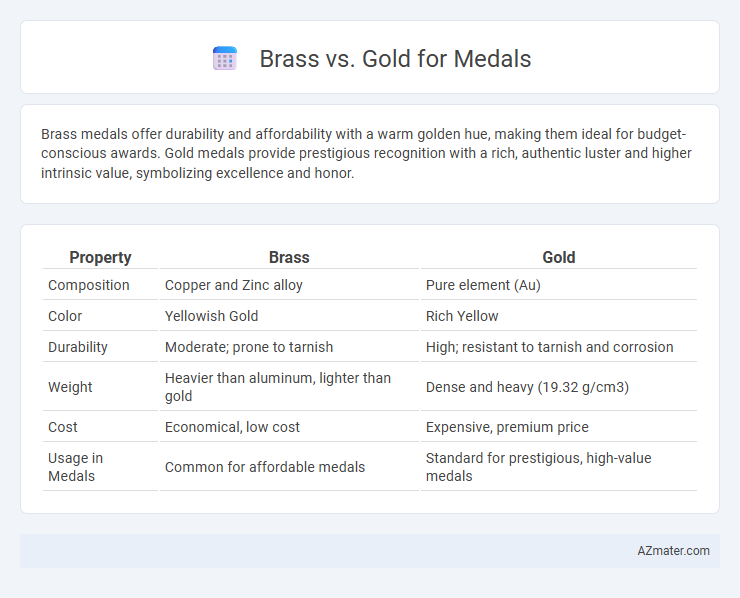 Brass vs. Gold for Medals

Brass medals offer durability and affordability with a warm golden hue, making them ideal for budget-conscious awards. Gold medals provide prestigious recognition with a rich, authentic luster and higher intrinsic value, symbolizing excellence and honor.

| Property | Brass | Gold |
|---|---|---|
| Composition | Copper and Zinc alloy | Pure element (Au) |
| Color | Yellowish Gold | Rich Yellow |
| Durability | Moderate; prone to tarnish | High; resistant to tarnish and corrosion |
| Weight | Heavier than aluminum, lighter than gold | Dense and heavy (19.32 g/cm3) |
| Cost | Economical, low cost | Expensive, premium price |
| Usage in Medals | Common for affordable medals | Standard for prestigious, high-value medals |

AZmater.com