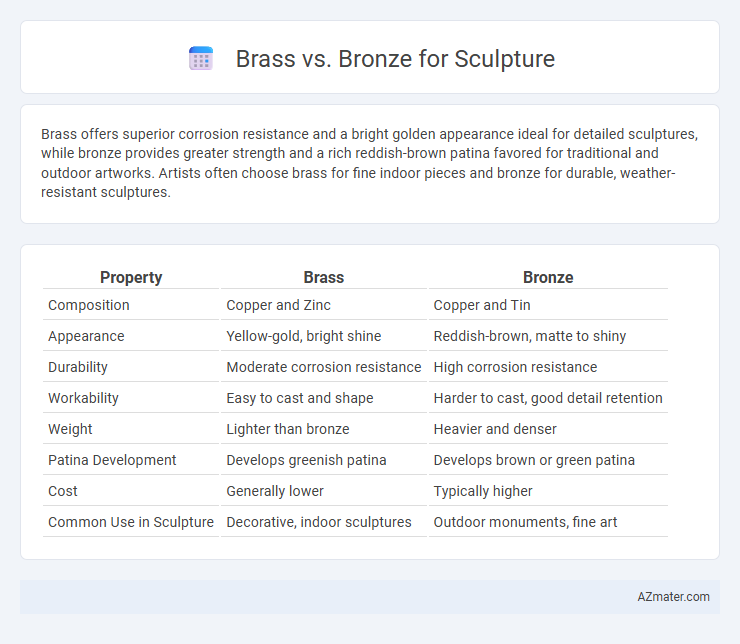 Brass vs. Bronze for Sculpture

Brass offers superior corrosion resistance and a bright golden appearance ideal for detailed sculptures, while bronze provides greater strength and a rich reddish-brown patina favored for traditional and outdoor artworks. Artists often choose brass for fine indoor pieces and bronze for durable, weather-resistant sculptures.

| Property | Brass | Bronze |
|---|---|---|
| Composition | Copper and Zinc | Copper and Tin |
| Appearance | Yellow-gold, bright shine | Reddish-brown, matte to shiny |
| Durability | Moderate corrosion resistance | High corrosion resistance |
| Workability | Easy to cast and shape | Harder to cast, good detail retention |
| Weight | Lighter than bronze | Heavier and denser |
| Patina Development | Develops greenish patina | Develops brown or green patina |
| Cost | Generally lower | Typically higher |
| Common Use in Sculpture | Decorative, indoor sculptures | Outdoor monuments, fine art |

AZmater.com