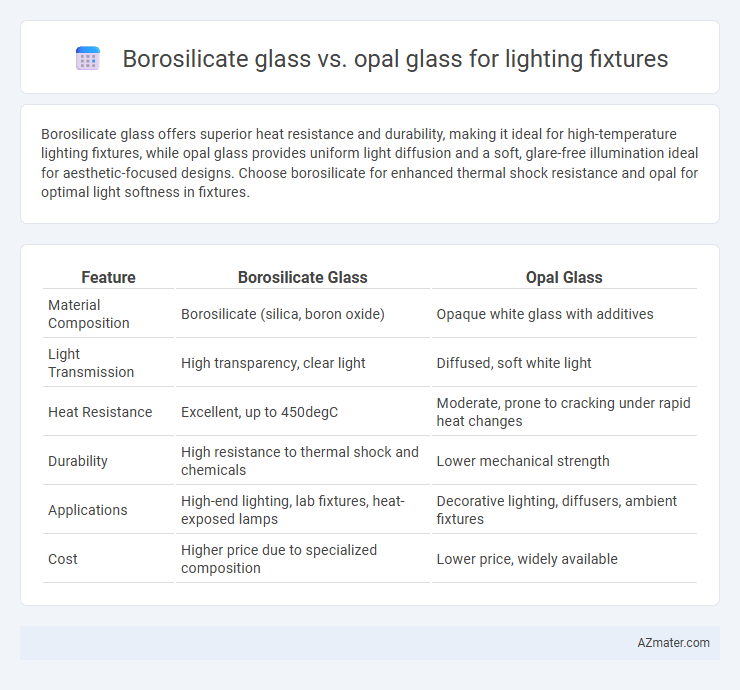 Borosilicate glass vs. opal glass for lighting fixtures

Borosilicate glass offers superior heat resistance and durability, making it ideal for high-temperature lighting fixtures, while opal glass provides uniform light diffusion and a soft, glare-free illumination ideal for aesthetic-focused designs. Choose borosilicate for enhanced thermal shock resistance and opal for optimal light softness in fixtures.

| Feature | Borosilicate Glass | Opal Glass |
|---|---|---|
| Material Composition | Borosilicate (silica, boron oxide) | Opaque white glass with additives |
| Light Transmission | High transparency, clear light | Diffused, soft white light |
| Heat Resistance | Excellent, up to 450degC | Moderate, prone to cracking under rapid heat changes |
| Durability | High resistance to thermal shock and chemicals | Lower mechanical strength |
| Applications | High-end lighting, lab fixtures, heat-exposed lamps | Decorative lighting, diffusers, ambient fixtures |
| Cost | Higher price due to specialized composition | Lower price, widely available |

AZmater.com