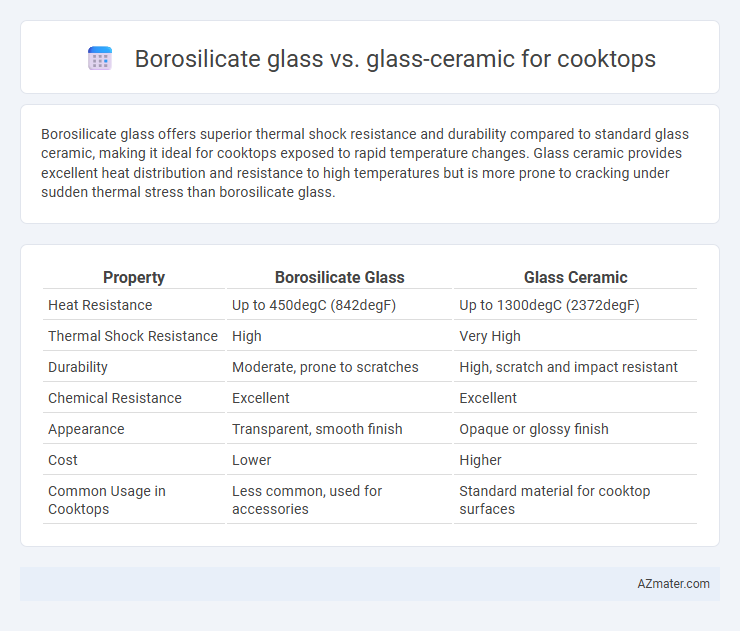 Borosilicate glass vs. glass-ceramic for cooktops

Borosilicate glass offers superior thermal shock resistance and durability compared to standard glass ceramic, making it ideal for cooktops exposed to rapid temperature changes. Glass ceramic provides excellent heat distribution and resistance to high temperatures but is more prone to cracking under sudden thermal stress than borosilicate glass.

| Property | Borosilicate Glass | Glass Ceramic |
|---|---|---|
| Heat Resistance | Up to 450degC (842degF) | Up to 1300degC (2372degF) |
| Thermal Shock Resistance | High | Very High |
| Durability | Moderate, prone to scratches | High, scratch and impact resistant |
| Chemical Resistance | Excellent | Excellent |
| Appearance | Transparent, smooth finish | Opaque or glossy finish |
| Cost | Lower | Higher |
| Common Usage in Cooktops | Less common, used for accessories | Standard material for cooktop surfaces |

AZmater.com